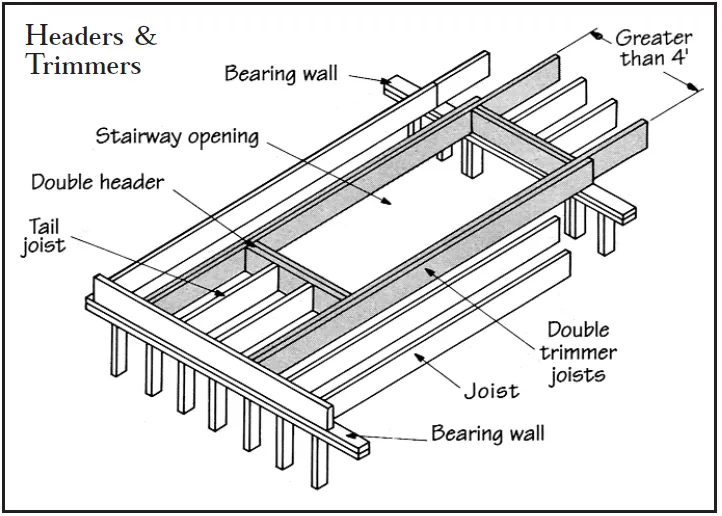 Headers & Trimmers

Bearing wall

Greater than 4'

Stairway opening

Double header

Tail joist

Double trimmer joists

Joist

Bearing wall