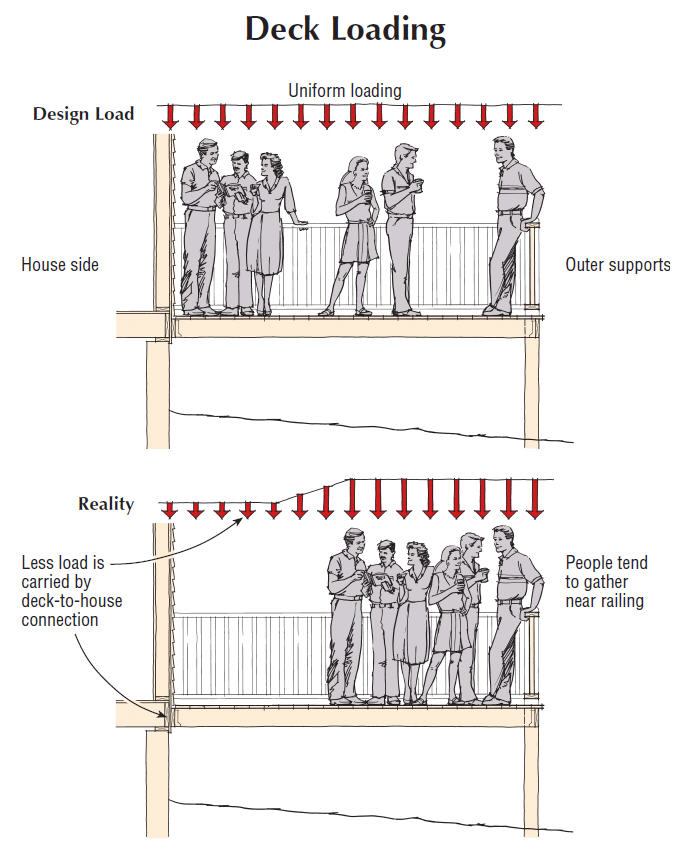 Deck Loading

Uniform loading

Design Load

House side

Outer supports

Reality

Less load is carried by deck-to-house connection

People tend to gather near railing