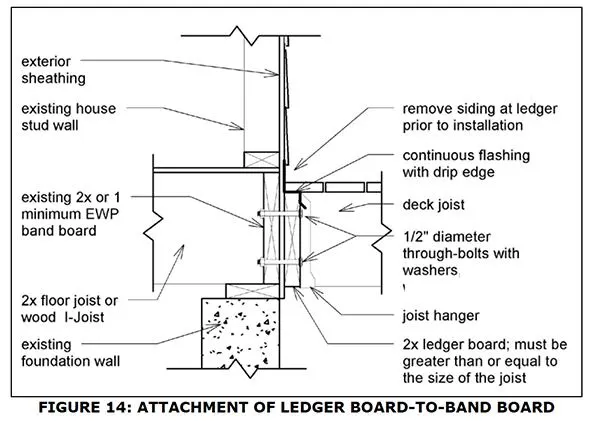 exterior sheathing

existing house stud wall

existing 2x or 1 minimum EWP band board

2x floor joist or wood I-Joist

existing foundation wall

remove siding at ledger prior to installation

continuous flashing with drip edge

deck joist

1/2" diameter through-bolts with washers

joist hanger

2x ledger board; must be greater than or equal to the size of the joist

FIGURE 14: ATTACHMENT OF LEDGER BOARD-TO-BAND BOARD