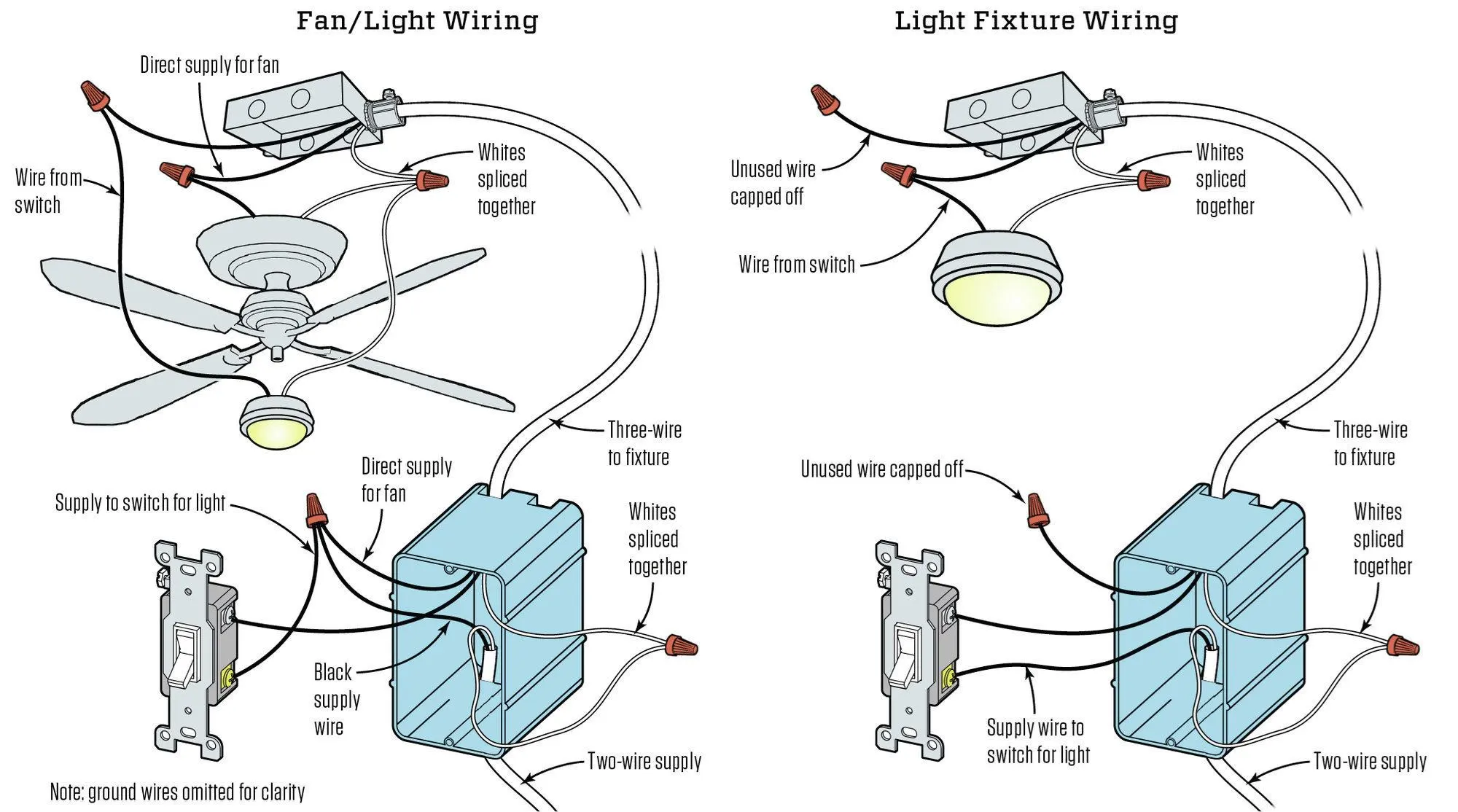 Fan/Light Wiring

Direct supply for fan

Wire from switch

Whites spliced together

Three-wire to fixture

Direct supply for fan

Supply to switch for light

Whites spliced together

Black supply wire

Two-wire supply

Note: ground wires omitted for clarity

Light Fixture Wiring

Unused wire capped off

Whites spliced together

Wire from switch

Three-wire to fixture

Unused wire capped off

Whites spliced together

Supply wire to switch for light

Two-wire supply