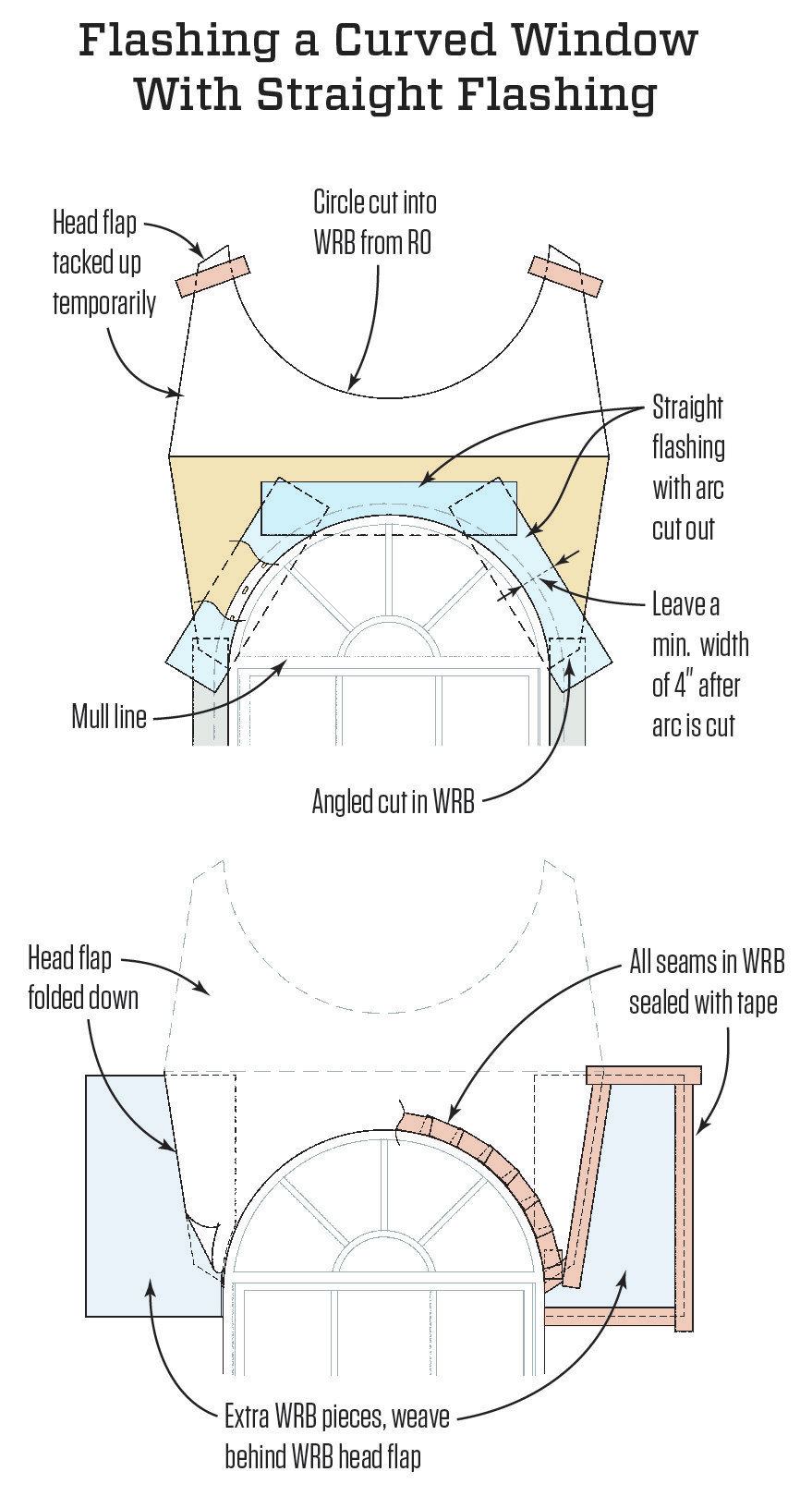 Flashing a Curved Window With Straight Flashing

Head flap tacked up temporarily

Circle cut into WRB from RO

Straight flashing with arc cut out

Leave a min. width of 4" after arc is cut

Mull line

Angled cut in WRB

Head flap folded down

All seams in WRB sealed with tape

Extra WRB pieces, weave behind WRB head flap