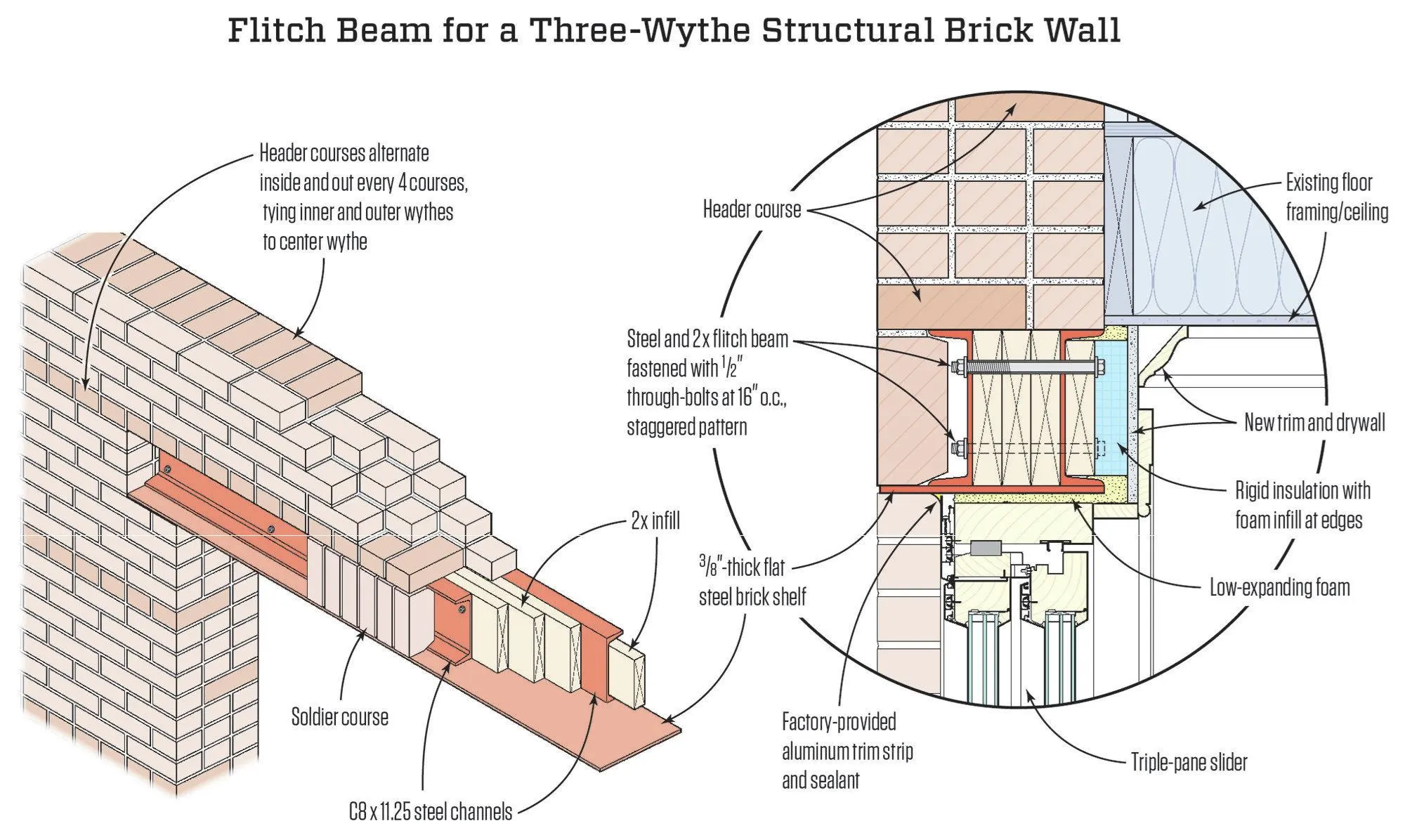 Flitch Beam for a Three-Wythe Structural Brick Wall

Header courses alternate inside and out every 4 courses, tying inner and outer wythes to center wythe

2x infill

Soldier course

C8 x 11.25 steel channels

Header course

Steel and 2x flitch beam fastened with $\frac{1}{2}$" through-bolts at 16" o.c., staggered pattern

$\frac{3}{8}$"-thick flat steel brick shelf

Factory-provided aluminum trim strip and sealant

Existing floor framing/ceiling

New trim and drywall

Rigid insulation with foam infill at edges

Low-expanding foam

Triple-pane slider