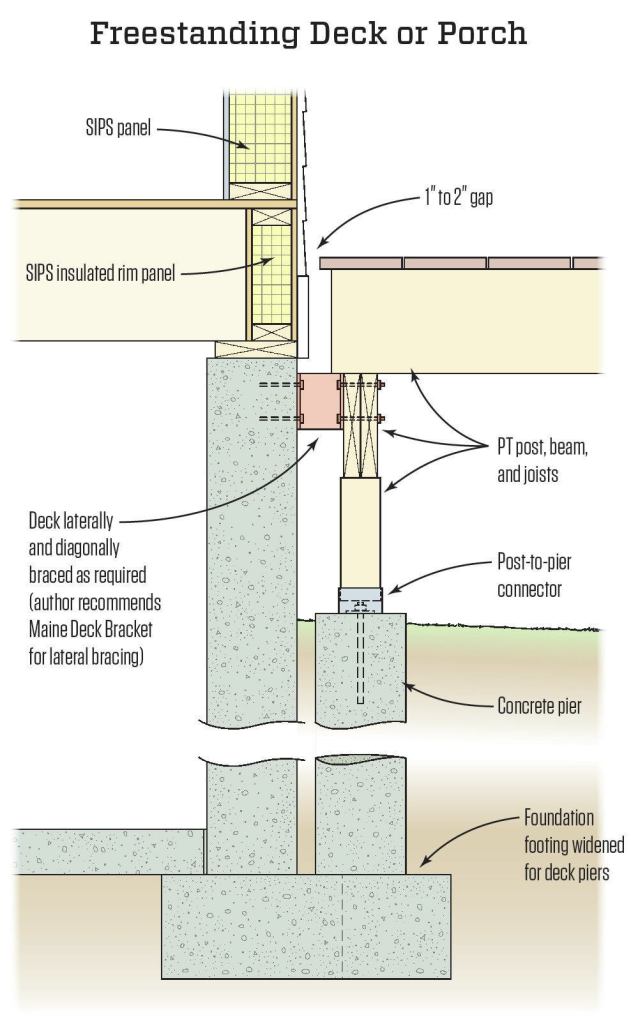 Freestanding Deck or Porch

SIPS panel

1" to 2" gap

SIPS insulated rim panel

PT post, beam, and joists

Deck laterally and diagonally braced as required (author recommends Maine Deck Bracket for lateral bracing)

Post-to-pier connector

Concrete pier

Foundation footing widened for deck piers