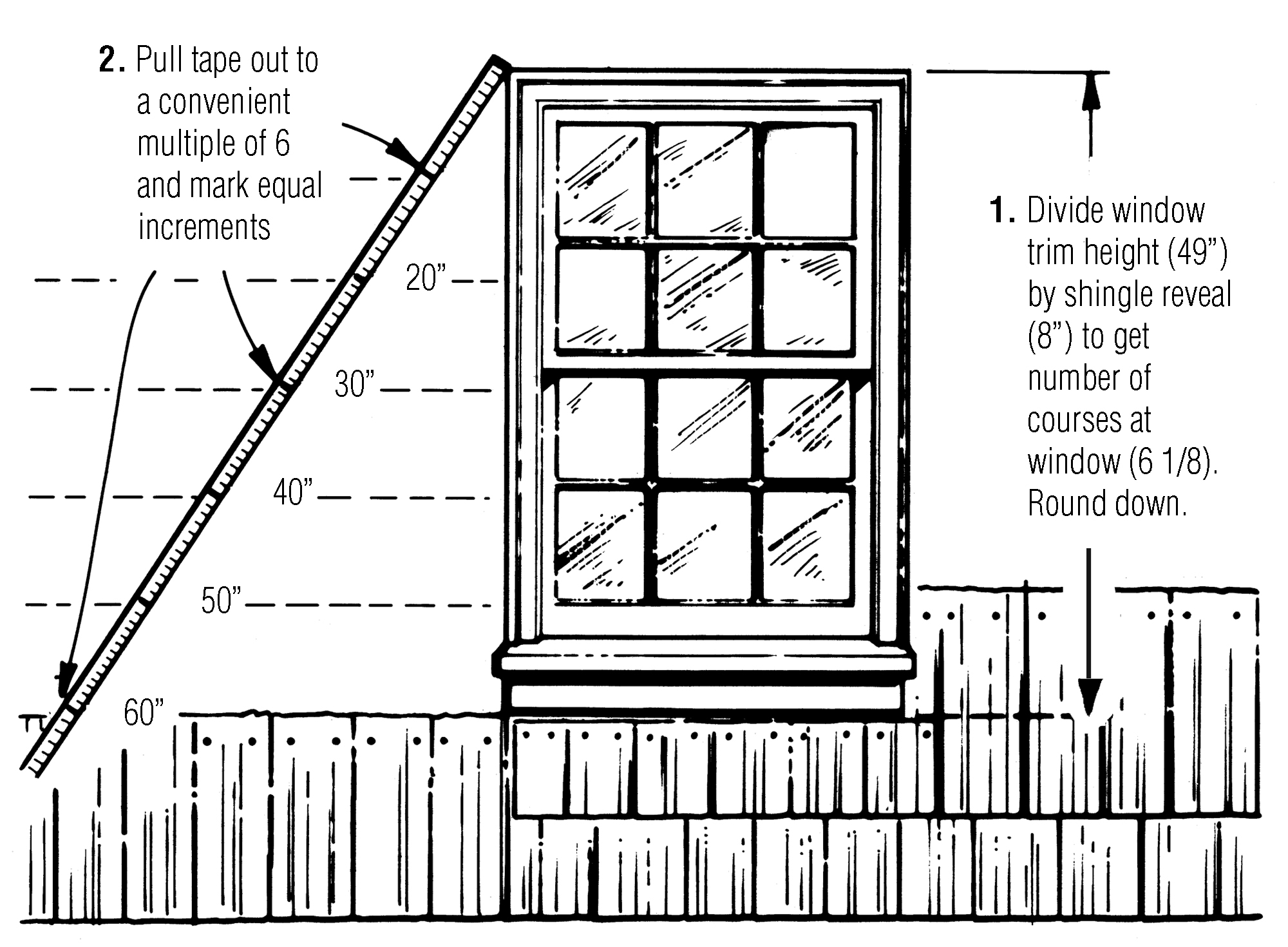 2. Pull tape out to a convenient multiple of 6 and mark equal increments

20”

30”

40”

50”

60”

1. Divide window trim height (49”) by shingle reveal (8”) to get number of courses at window (6 1/8). Round down.