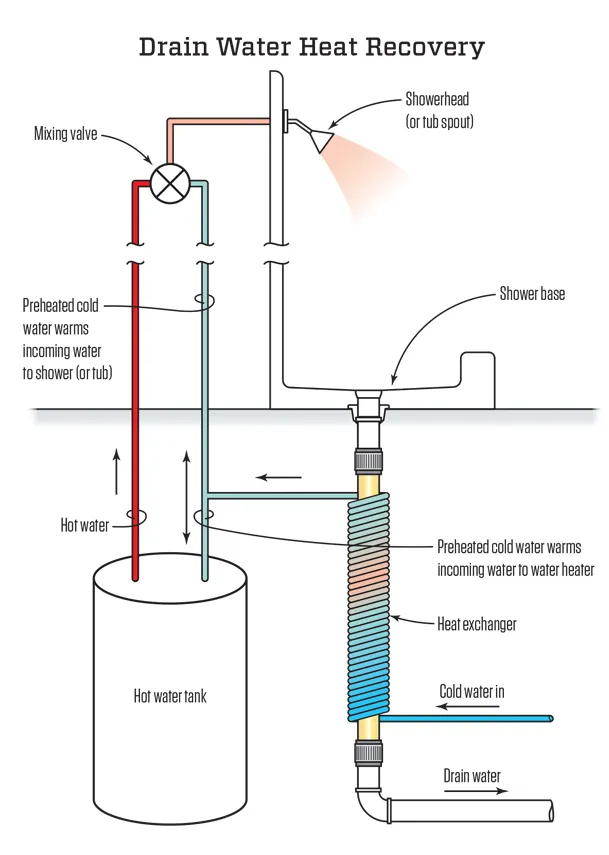 Drain Water Heat Recovery

Mixing valve

Showerhead (or tub spout)

Preheated cold water warms incoming water to shower (or tub)

Shower base

Hot water

Preheated cold water warms incoming water to water heater

Heat exchanger

Hot water tank

Cold water in

Drain water