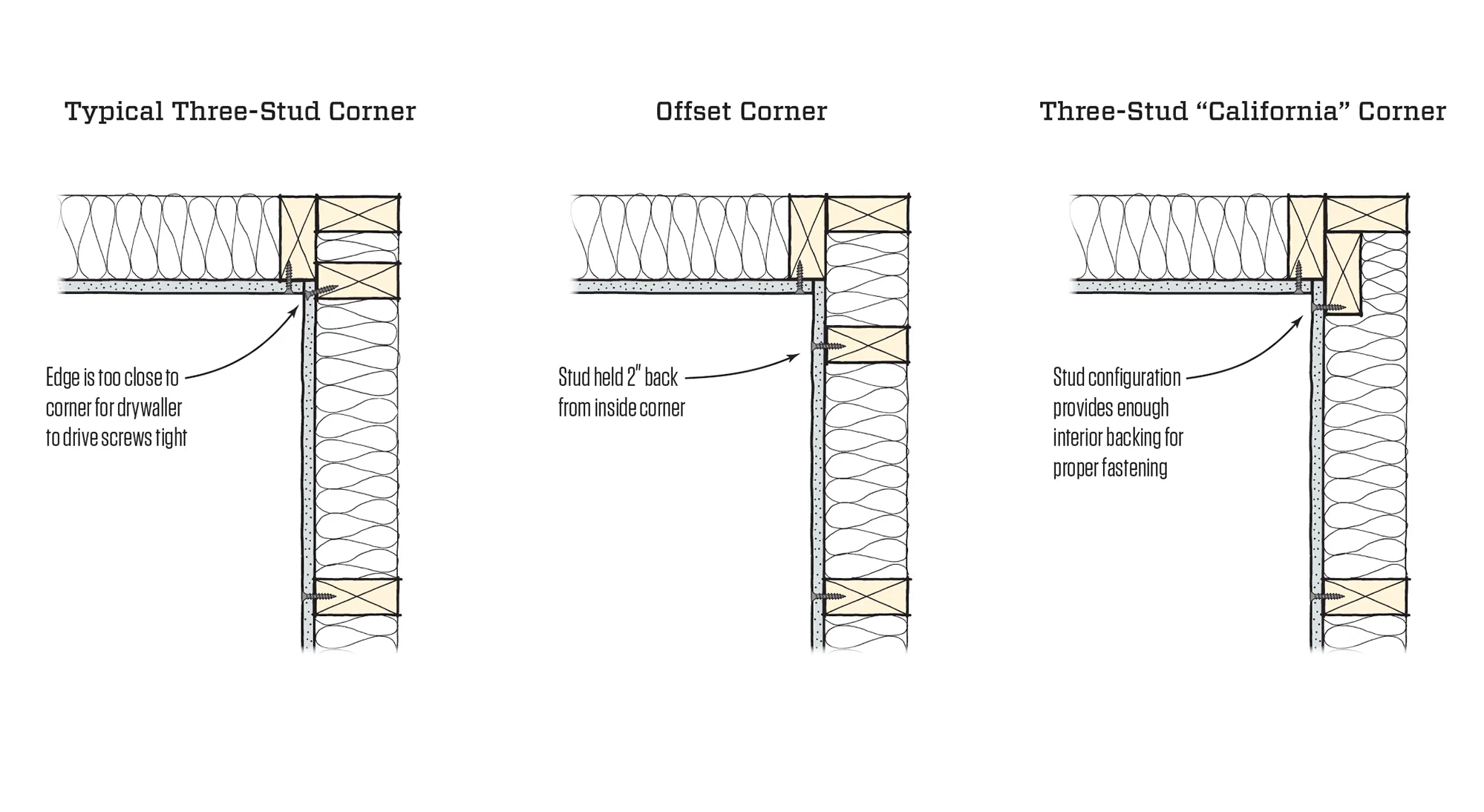 Typical Three-Stud Corner

Edge is too close to corner for drywaller to drive screws tight

Offset Corner

Stud held 2" back from inside corner

Three-Stud “California” Corner

Stud configuration provides enough interior backing for proper fastening