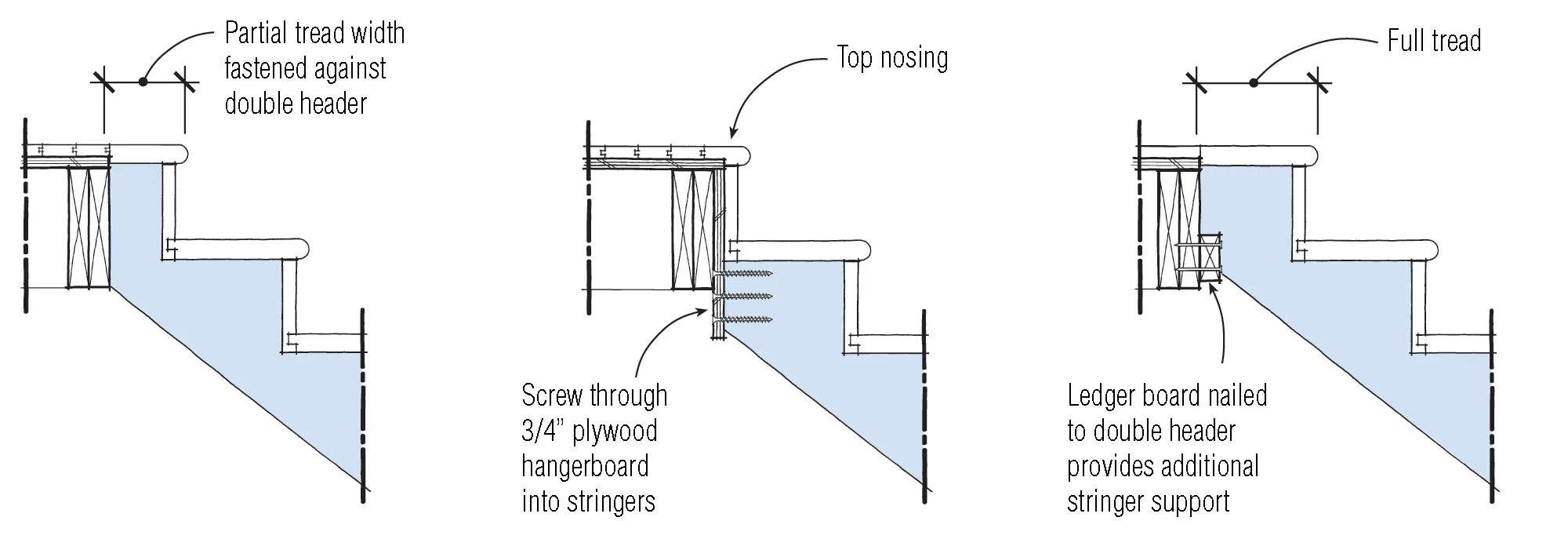 Partial tread width fastened against double header

Top nosing

Screw through 3/4" plywood hangerboard into stringers

Full tread

Ledger board nailed to double header provides additional stringer support