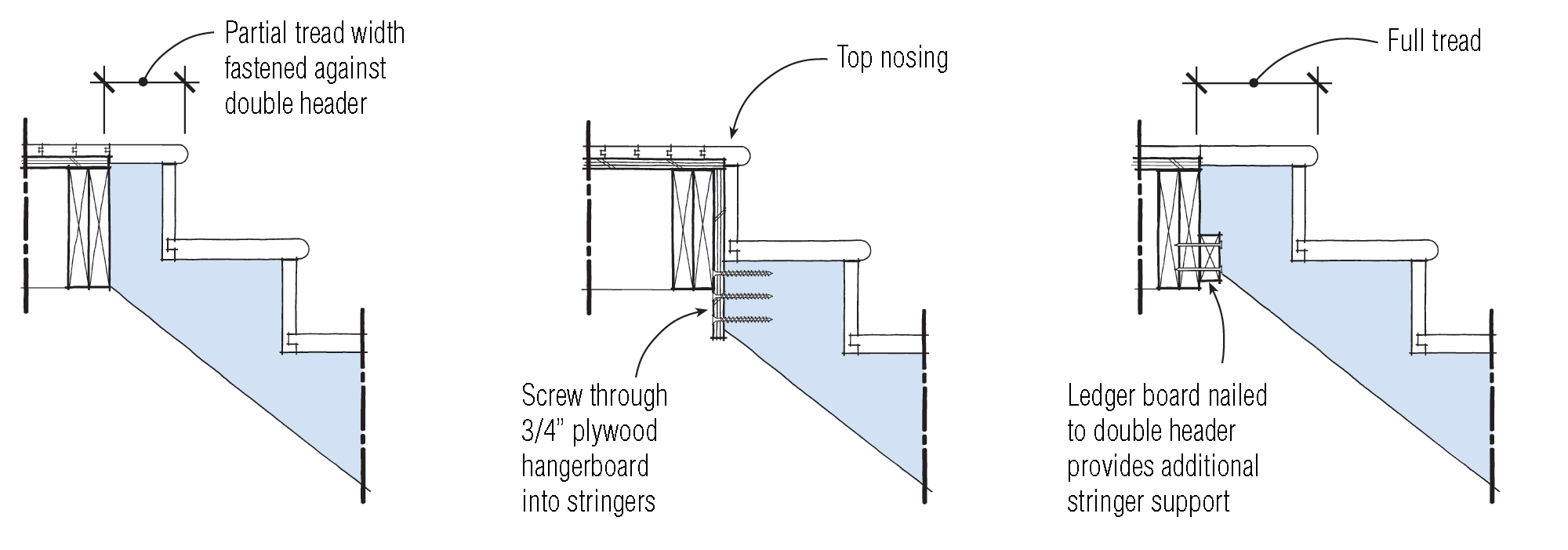 Partial tread width fastened against double header

Top nosing

Screw through 3/4" plywood hangerboard into stringers

Full tread

Ledger board nailed to double header provides additional stringer support