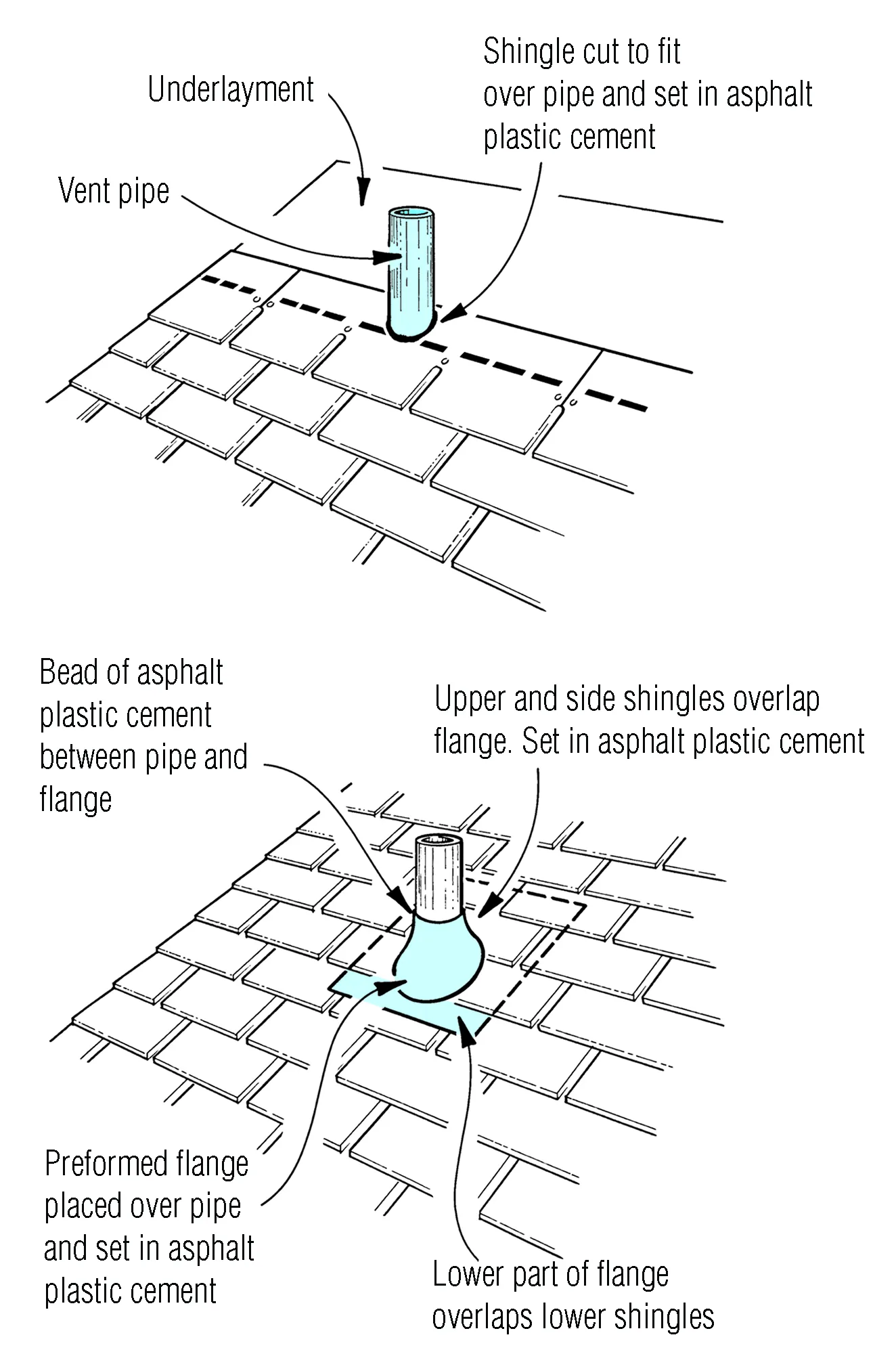 Underlayment

Shingle cut to fit over pipe and set in asphalt plastic cement

Vent pipe

Bead of asphalt plastic cement between pipe and flange

Upper and side shingles overlap flange. Set in asphalt plastic cement

Preformed flange placed over pipe and set in asphalt plastic cement

Lower part of flange overlaps lower shingles