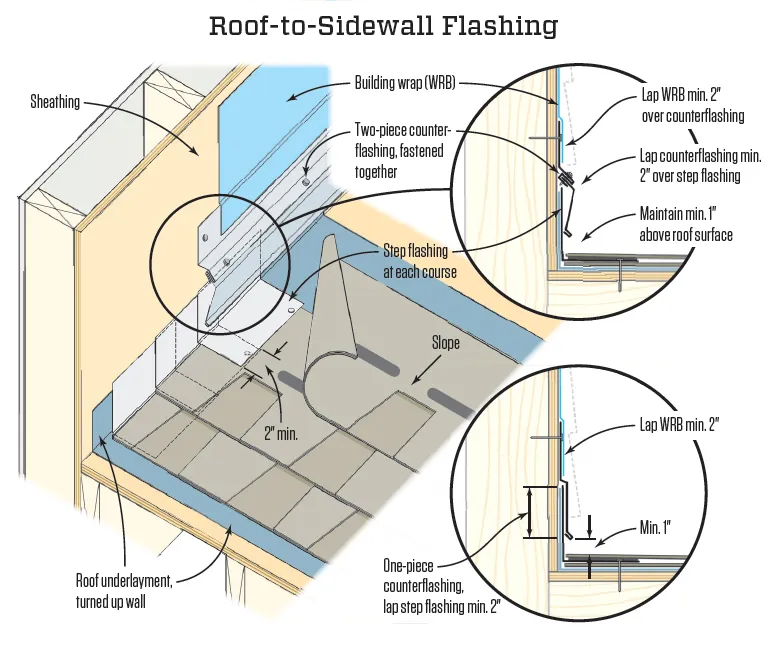 Roof-to-Sidewall Flashing

Sheathing

Building wrap (WRB)

Two-piece counter-flashing, fastened together

Step flashing at each course

Slope

2" min.

Roof underlayment, turned up wall

Lap WRB min. 2" over counterflashing

Lap counterflashing min. 2" over step flashing

Maintain min. 1" above roof surface

Lap WRB min. 2"

Min. 1"

One-piece counterflashing, lap step flashing min. 2"