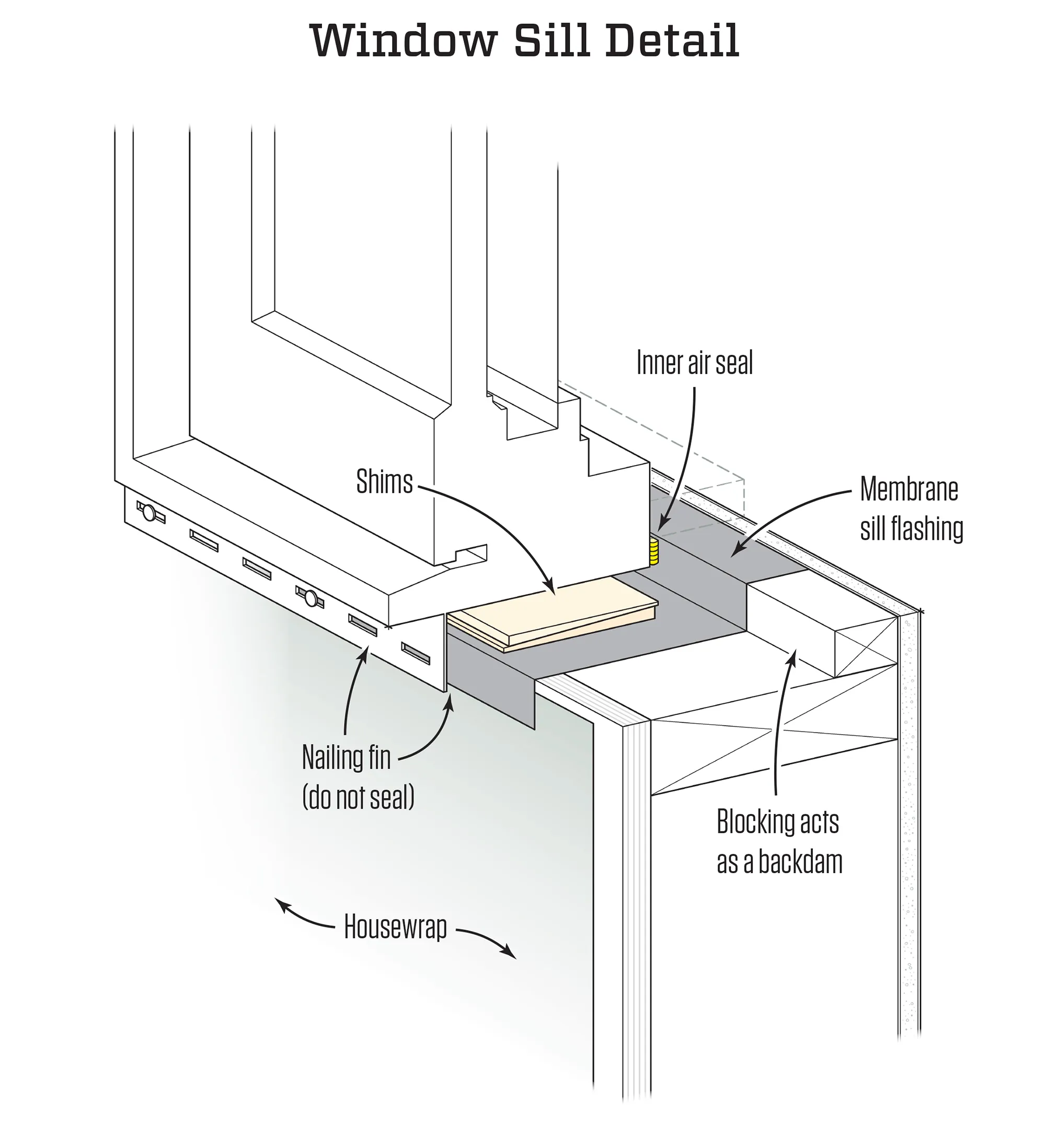 Window Sill Detail

Inner air seal

Shims

Membrane sill flashing

Nailing fin (do not seal)

Blocking acts as a backdam

Housewrap