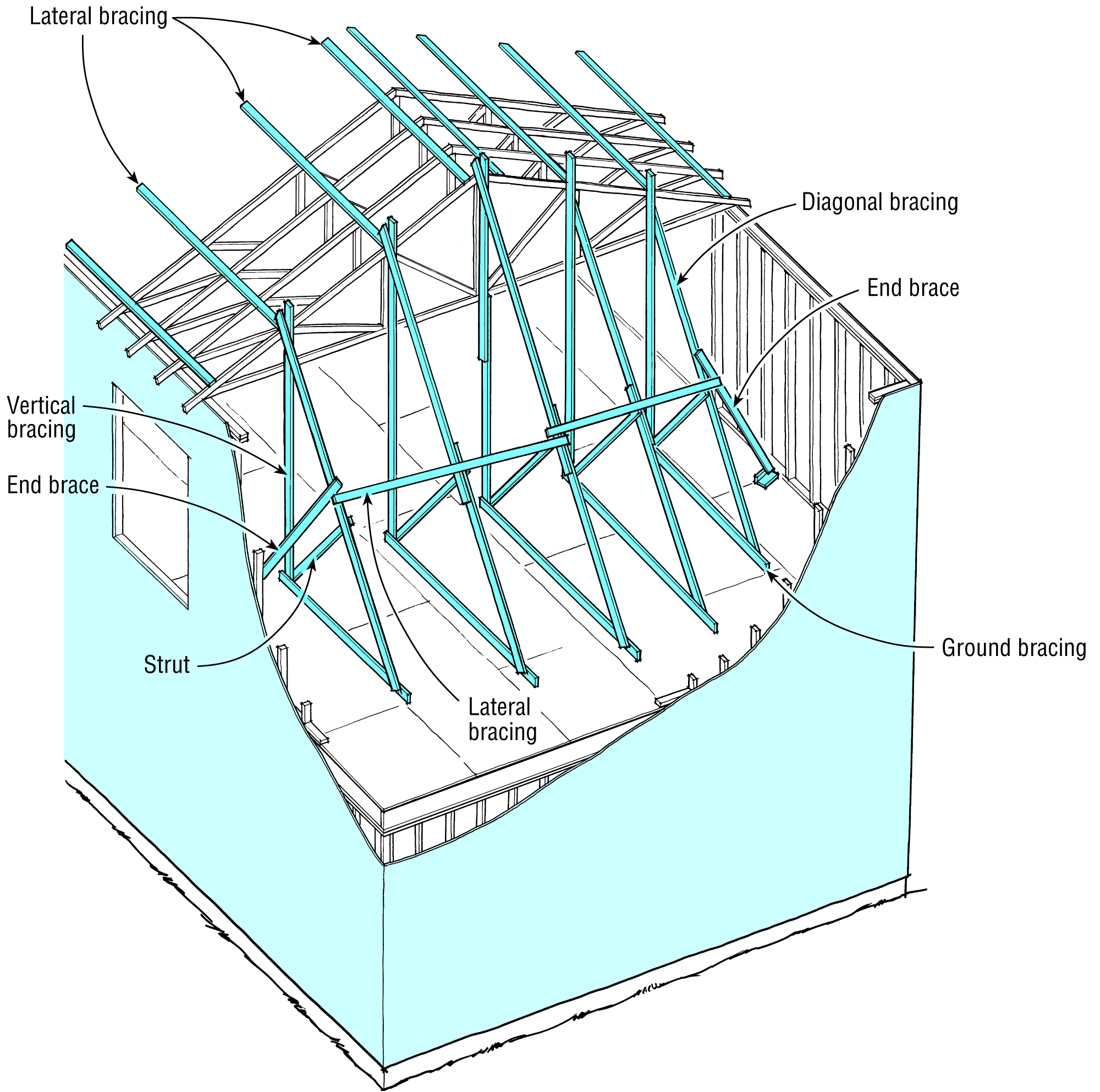 Lateral bracing

Diagonal bracing

End brace

Vertical bracing

End brace

Strut

Lateral bracing

Ground bracing