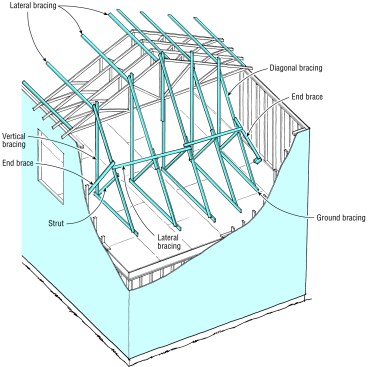 Lateral bracing

Diagonal bracing

End brace

Vertical bracing

End brace

Strut

Lateral bracing

Ground bracing