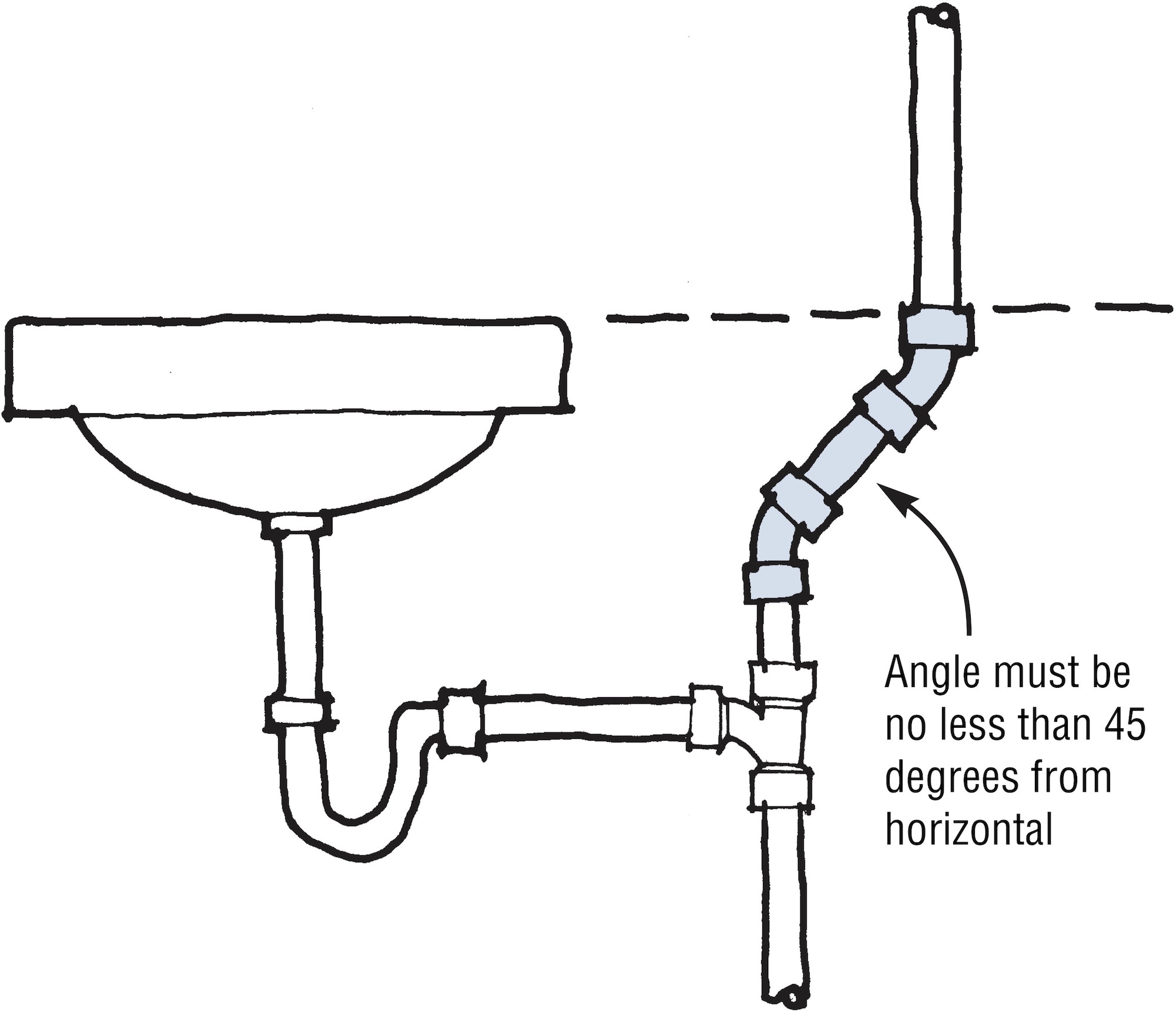 Angle must be no less than 45 degrees from horizontal