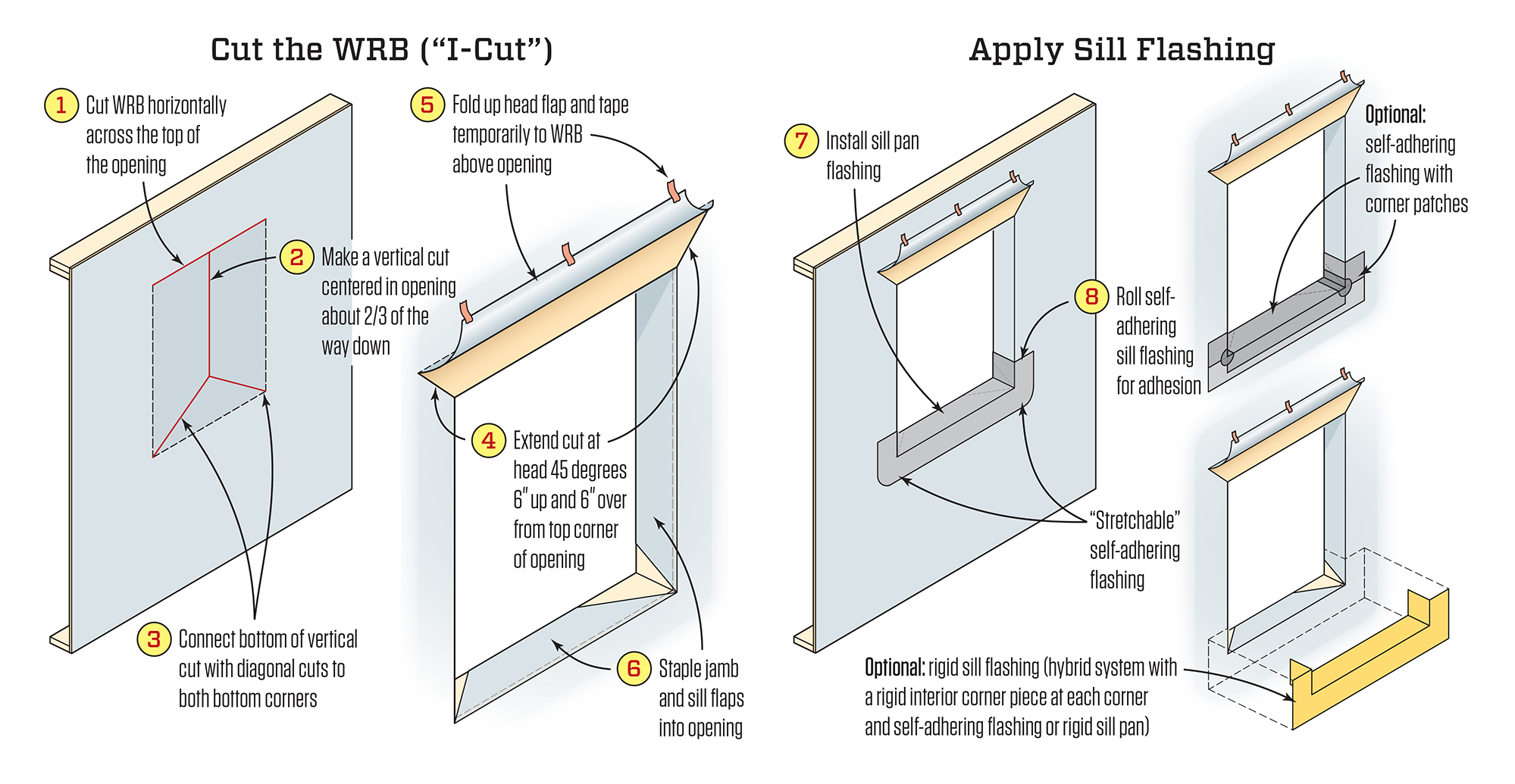 Cut the WRB (“I-Cut”)

1 Cut WRB horizontally across the top of the opening

2 Make a vertical cut centered in opening about 2/3 of the way down

3 Connect bottom of vertical cut with diagonal cuts to both bottom corners

5 Fold up head flap and tape temporarily to WRB above opening

4 Extend cut at head 45 degrees 6" up and 6" over from top corner of opening

6 Staple jamb and sill flaps into opening

Apply Sill Flashing

7 Install sill pan flashing

8 Roll self-adhering sill flashing for adhesion

“Stretchable” self-adhering flashing

Optional: self-adhering flashing with corner patches

Optional: rigid sill flashing (hybrid system with a rigid interior corner piece at each corner and self-adhering flashing or rigid sill pan)