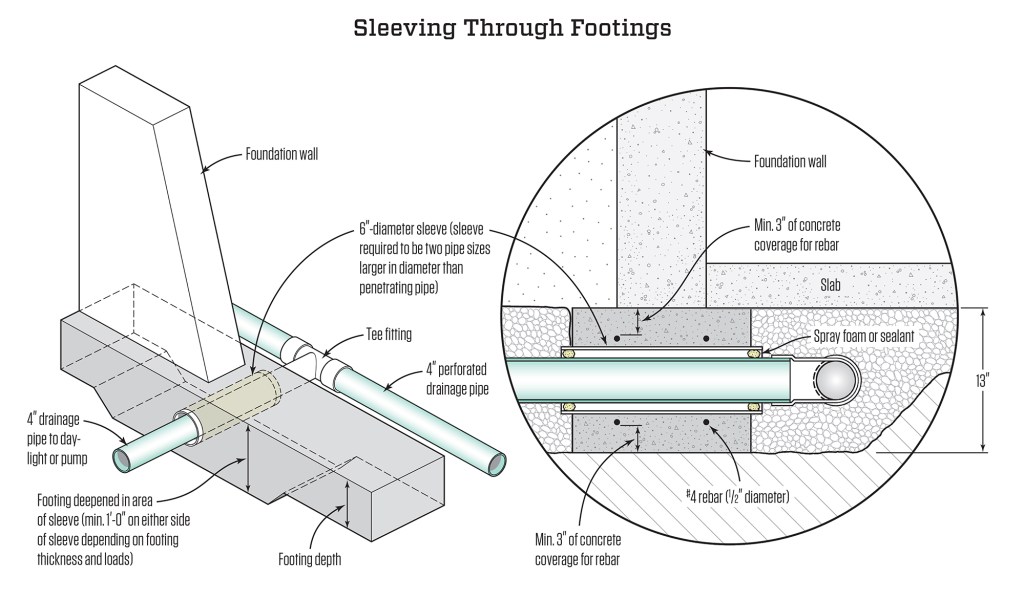 Sleeving Through Footings

Foundation wall

6"-diameter sleeve (sleeve required to be two pipe sizes larger in diameter than penetrating pipe)

Tee fitting

4" perforated drainage pipe

4" drainage pipe to daylight or pump

Footing deepened in area of sleeve (min. 1'-0" on either side of sleeve depending on footing thickness and loads)

Footing depth

Foundation wall

Min. 3" of concrete coverage for rebar

Slab

Spray foam or sealant

13"

#4 rebar ($\frac{1}{2}$" diameter)

Min. 3" of concrete coverage for rebar