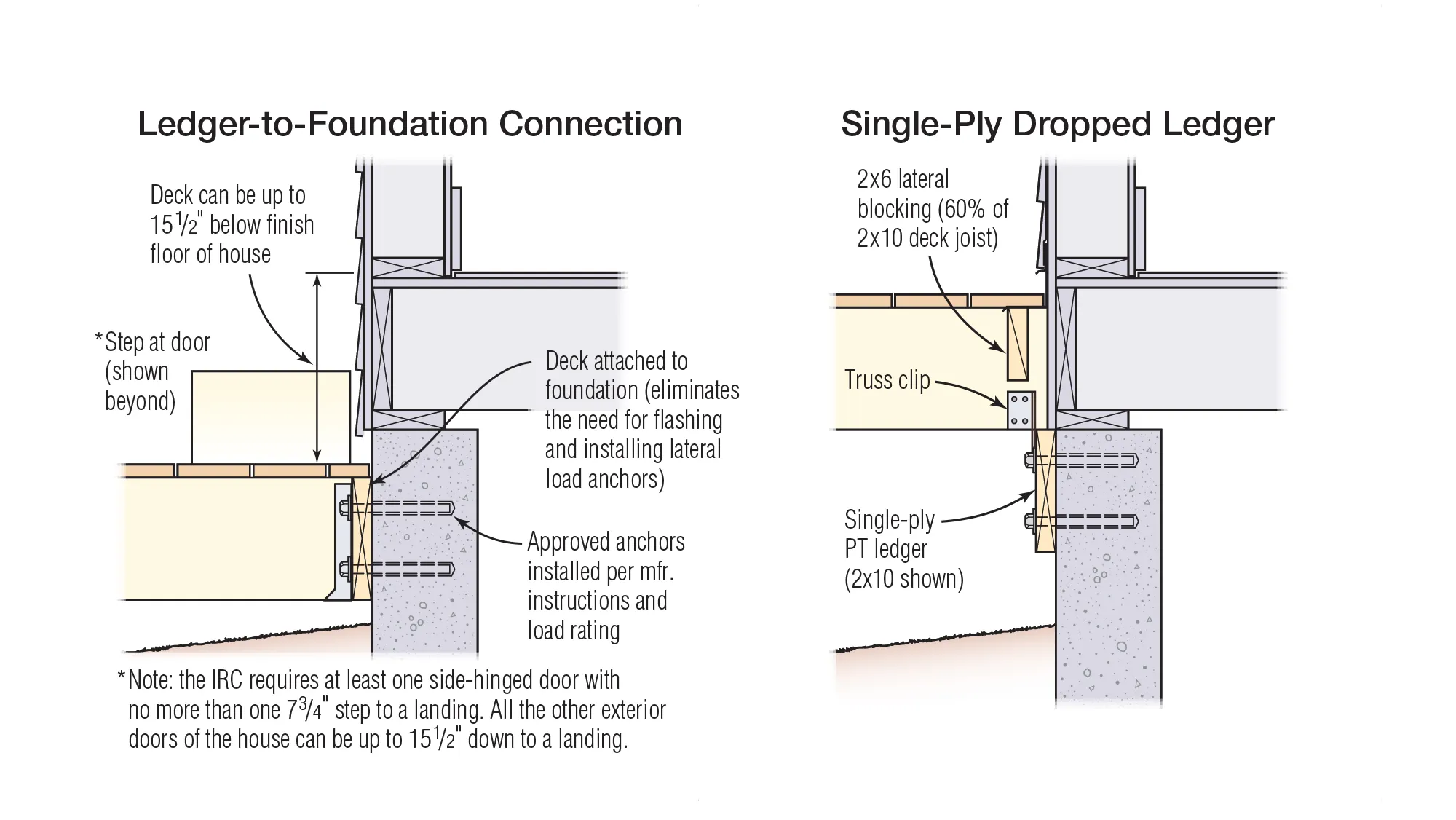 Ledger-to-Foundation Connection

Deck can be up to $15\frac{1}{2}$" below finish floor of house

*Step at door (shown beyond)

Deck attached to foundation (eliminates the need for flashing and installing lateral load anchors)

Approved anchors installed per mfr. instructions and load rating

*Note: the IRC requires at least one side-hinged door with no more than one $7\frac{3}{4}$" step to a landing. All the other exterior doors of the house can be up to $15\frac{1}{2}$" down to a landing.

Single-Ply Dropped Ledger

2x6 lateral blocking (60% of 2x10 deck joist)

Truss clip

Single-ply PT ledger (2x10 shown)