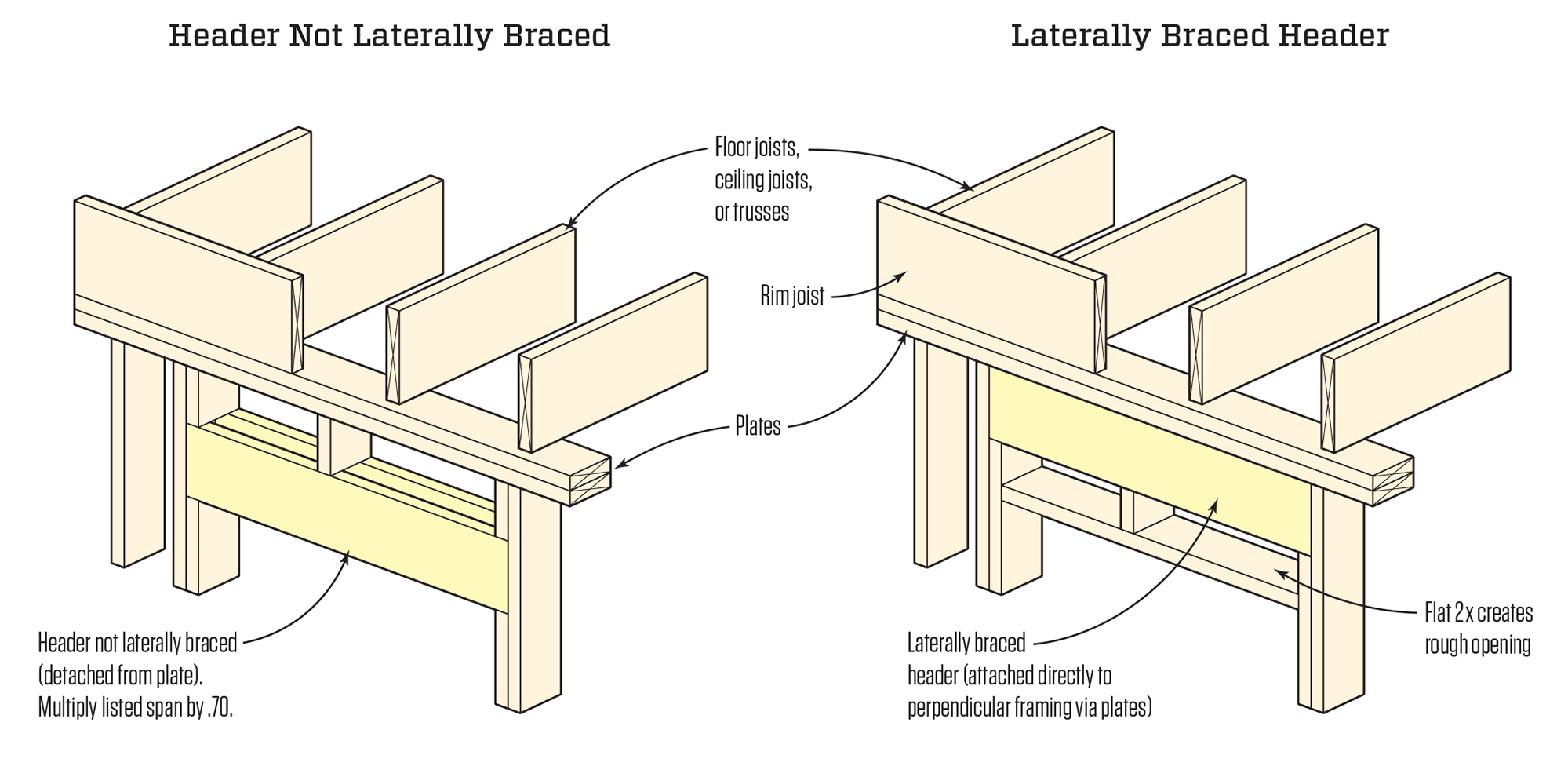 Header Not Laterally Braced

Laterally Braced Header

Floor joists, ceiling joists, or trusses

Rim joist

Plates

Header not laterally braced (detached from plate). Multiply listed span by .70.

Laterally braced header (attached directly to perpendicular framing via plates)

Flat 2x creates rough opening