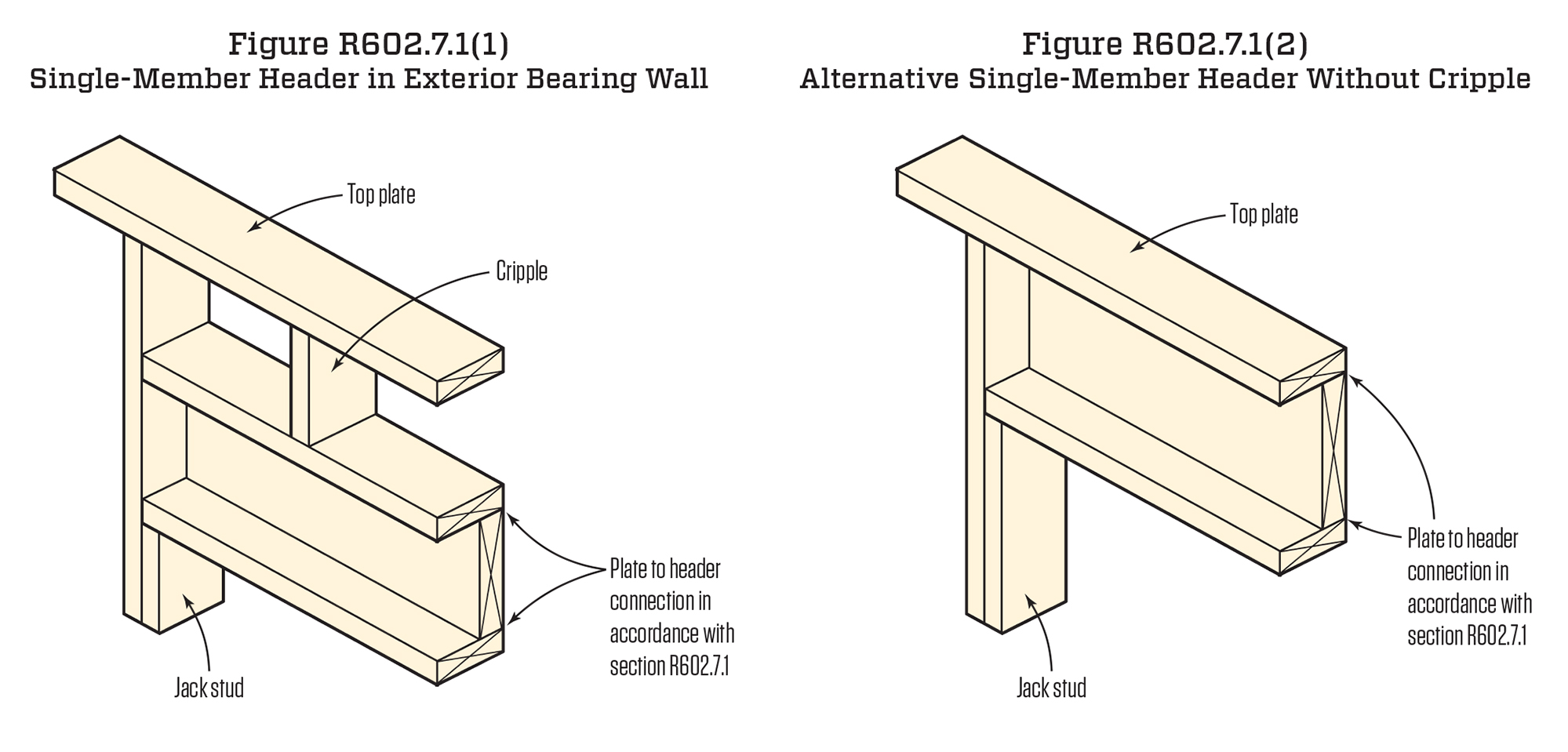 Figure R602.7.1(1)
Single-Member Header in Exterior Bearing Wall

Top plate

Cripple

Plate to header connection in accordance with section R602.7.1

Jack stud

Figure R602.7.1(2)
Alternative Single-Member Header Without Cripple

Top plate

Plate to header connection in accordance with section R602.7.1

Jack stud