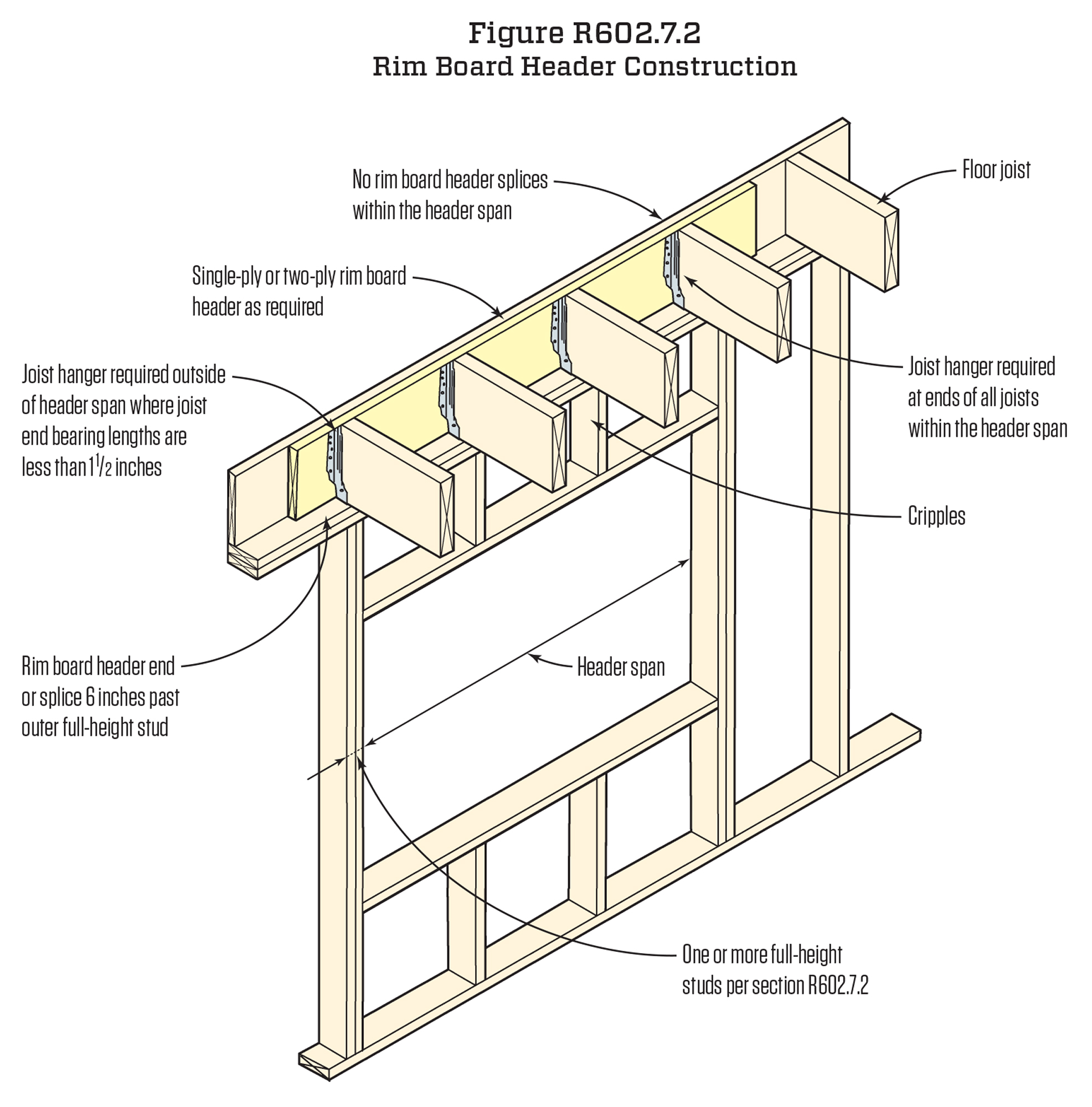 Figure R602.7.2
Rim Board Header Construction

No rim board header splices within the header span

Floor joist

Single-ply or two-ply rim board header as required

Joist hanger required outside of header span where joist end bearing lengths are less than $1\frac{1}{2}$ inches

Joist hanger required at ends of all joists within the header span

Cripples

Rim board header end or splice 6 inches past outer full-height stud

Header span

One or more full-height studs per section R602.7.2