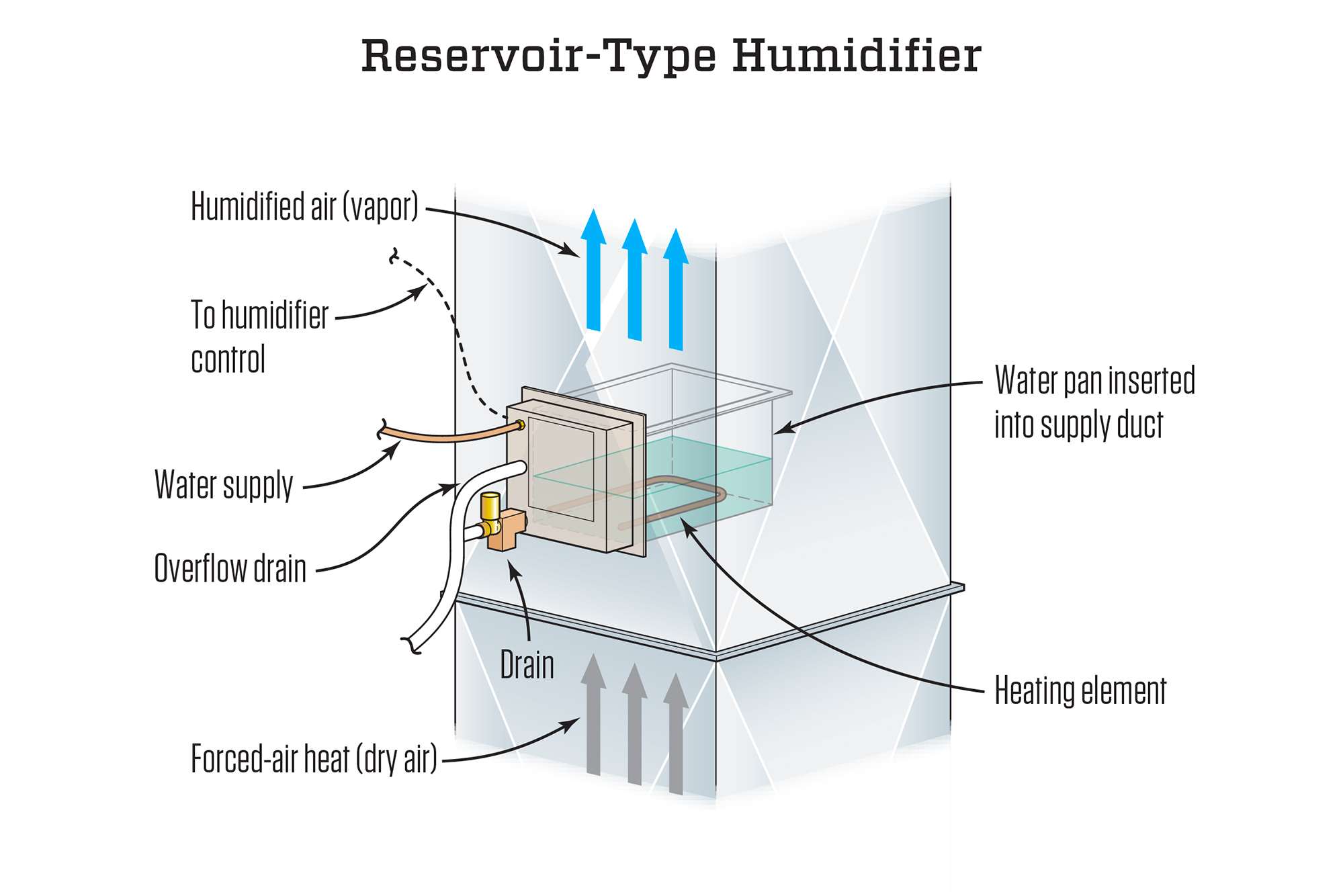 Reservoir-Type Humidifier

Humidified air (vapor)

To humidifier control

Water supply

Overflow drain

Drain

Forced-air heat (dry air)

Water pan inserted into supply duct

Heating element