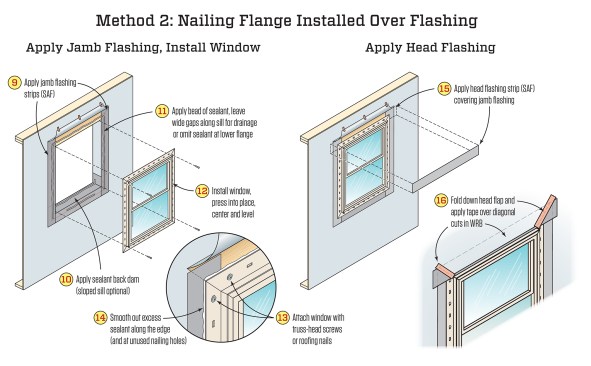 Method 2: Nailing Flange Installed Over Flashing

Apply Jamb Flashing, Install Window

9 Apply jamb flashing strips (SAF)

11 Apply bead of sealant, leave wide gaps along sill for drainage or omit sealant at lower flange

12 Install window, press into place, center and level

10 Apply sealant back dam (sloped sill optional)

14 Smooth out excess sealant along the edge (and at unused nailing holes)

13 Attach window with truss-head screws or roofing nails

Apply Head Flashing

15 Apply head flashing strip (SAF) covering jamb flashing

16 Fold down head flap and apply tape over diagonal cuts in WRB