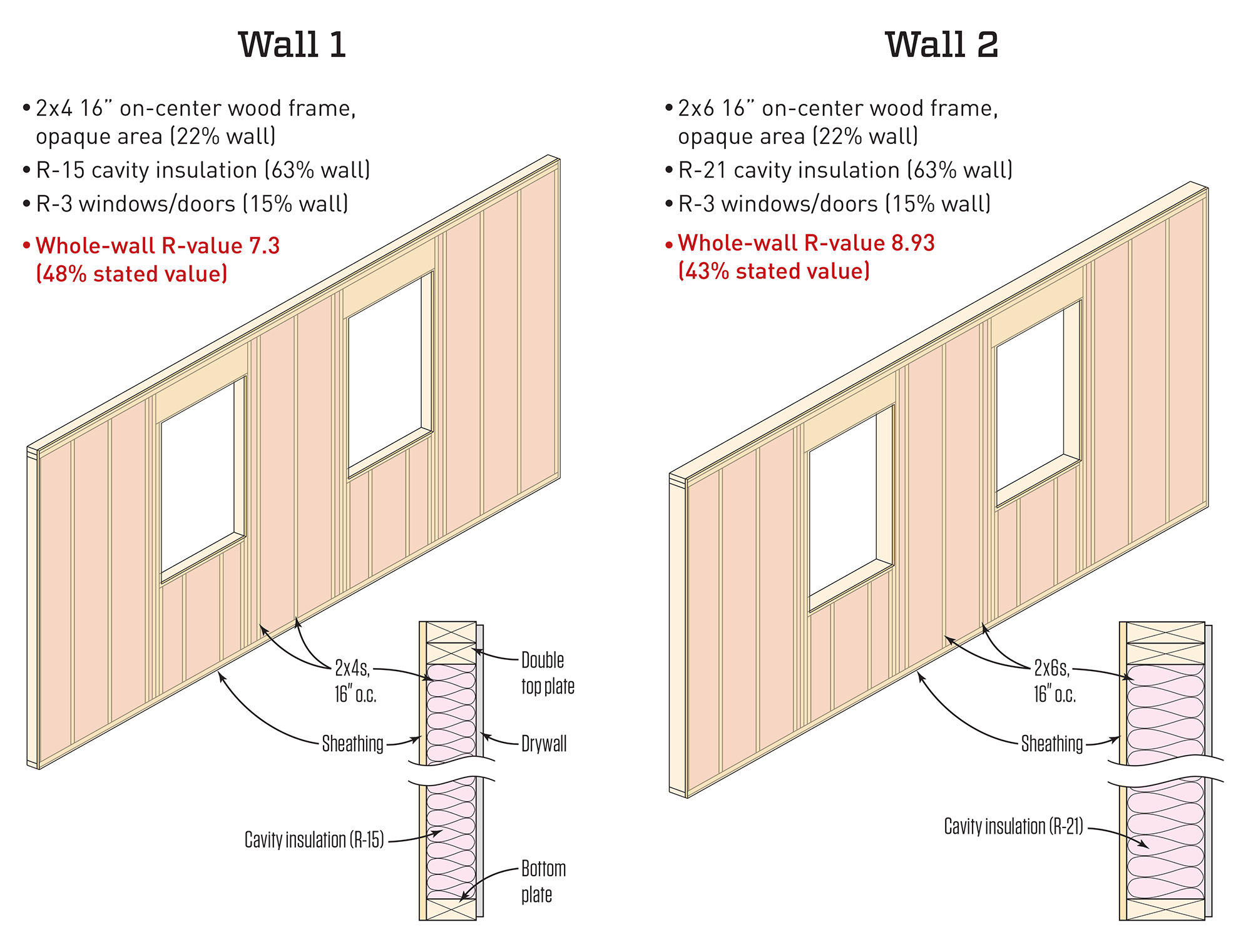 Wall 1

• 2x4 16" on-center wood frame, opaque area (22% wall)
• R-15 cavity insulation (63% wall)
• R-3 windows/doors (15% wall)
• Whole-wall R-value 7.3 (48% stated value)

2x4s, 16" o.c.

Double top plate

Sheathing

Drywall

Cavity insulation (R-15)

Bottom plate

Wall 2

• 2x6 16" on-center wood frame, opaque area (22% wall)
• R-21 cavity insulation (63% wall)
• R-3 windows/doors (15% wall)
• Whole-wall R-value 8.93 (43% stated value)

2x6s, 16" o.c.

Sheathing

Cavity insulation (R-21)