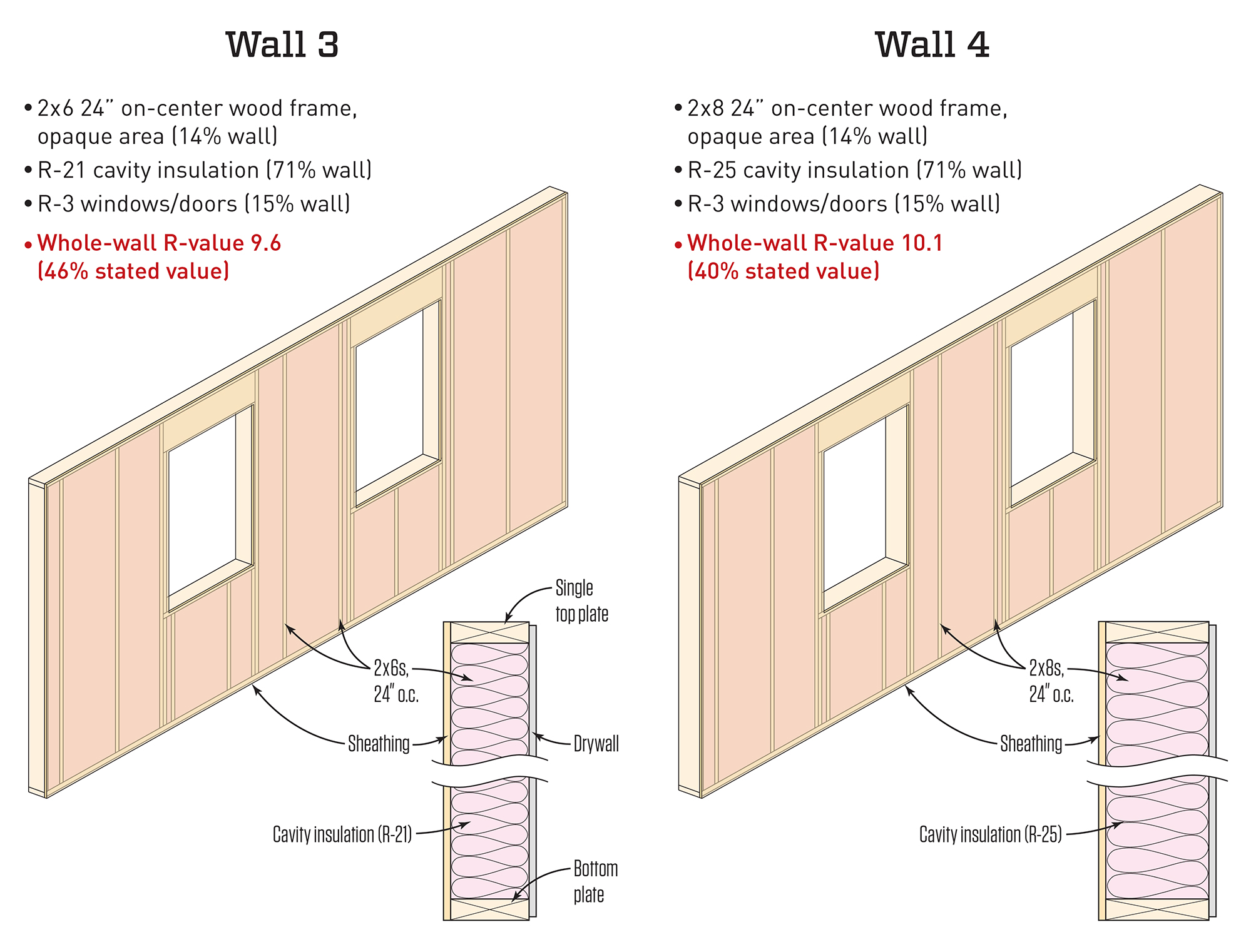 Wall 3

• 2x6 24" on-center wood frame, opaque area (14% wall)
• R-21 cavity insulation (71% wall)
• R-3 windows/doors (15% wall)
• Whole-wall R-value 9.6 (46% stated value)

Single top plate

2x6s, 24" o.c.

Sheathing

Drywall

Cavity insulation (R-21)

Bottom plate

Wall 4

• 2x8 24" on-center wood frame, opaque area (14% wall)
• R-25 cavity insulation (71% wall)
• R-3 windows/doors (15% wall)
• Whole-wall R-value 10.1 (40% stated value)

2x8s, 24" o.c.

Sheathing

Cavity insulation (R-25)