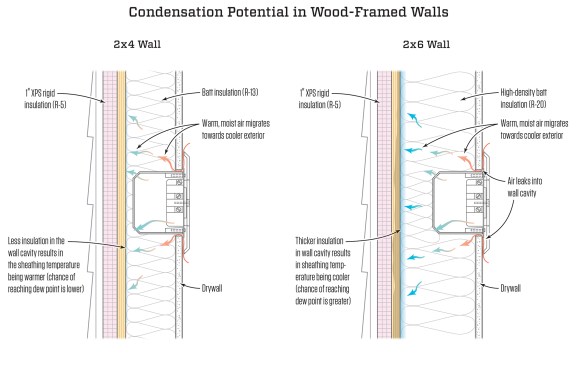 Condensation Potential in Wood-Framed Walls

2x4 Wall

1" XPS rigid insulation (R-5)

Batt insulation (R-13)

Warm, moist air migrates towards cooler exterior

Less insulation in the wall cavity results in the sheathing temperature being warmer (chance of reaching dew point is lower)

Drywall

2x6 Wall

1" XPS rigid insulation (R-5)

High-density batt insulation (R-20)

Warm, moist air migrates towards cooler exterior

Air leaks into wall cavity

Thicker insulation in wall cavity results in sheathing temperature being cooler (chance of reaching dew point is greater)

Drywall