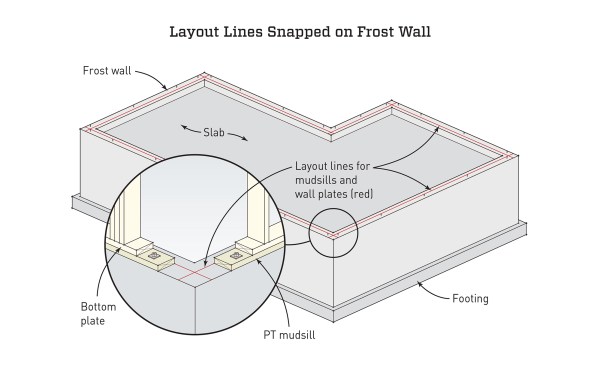 Layout Lines Snapped on Frost Wall

Frost wall

Slab

Layout lines for mudsills and wall plates (red)

Bottom plate

PT mudsill

Footing