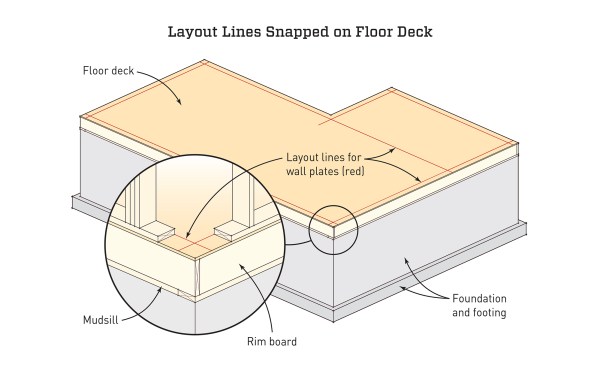 Layout Lines Snapped on Floor Deck

Floor deck

Layout lines for wall plates (red)

Mudsill

Rim board

Foundation and footing