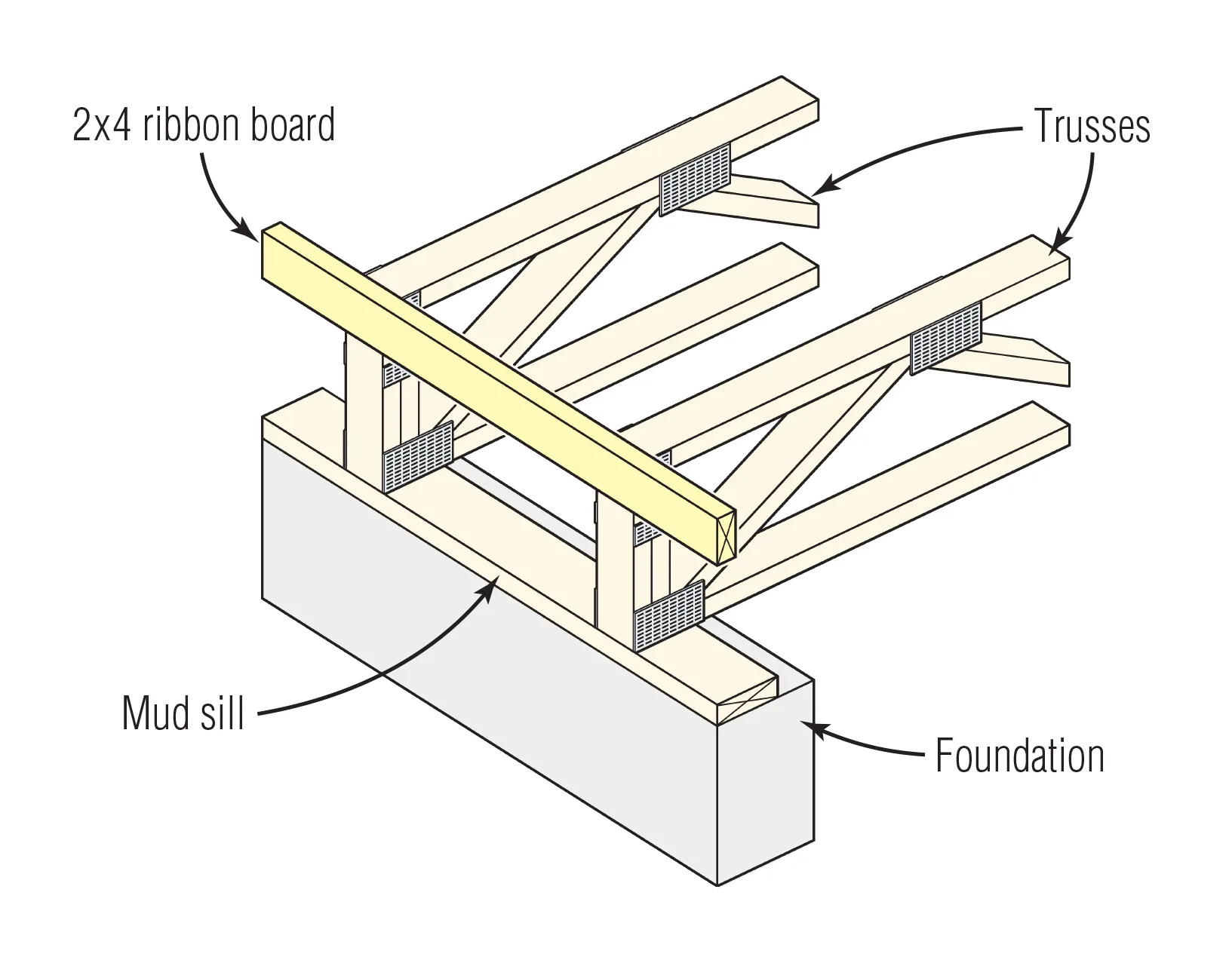 2x4 ribbon board

Trusses

Mud sill

Foundation