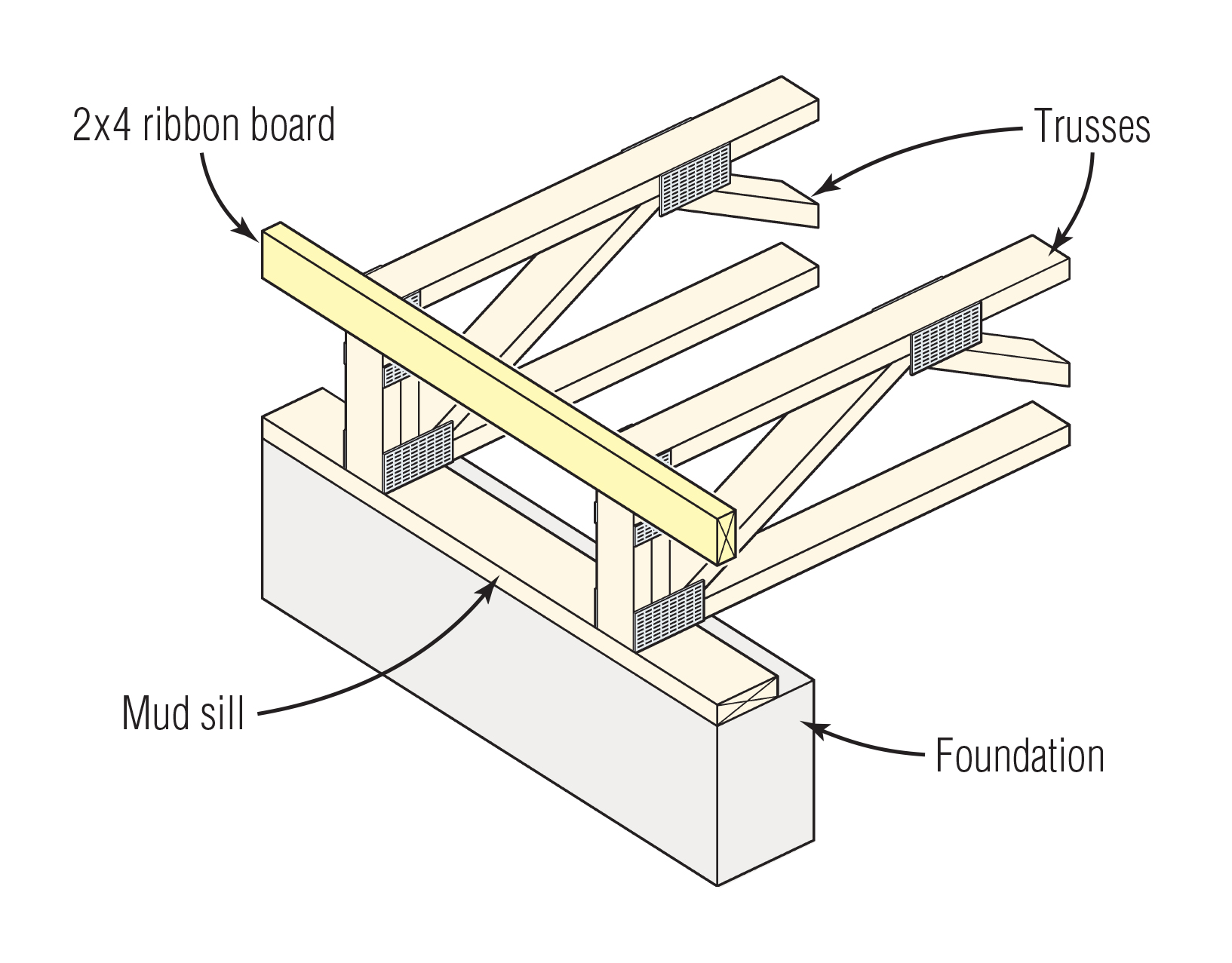 2x4 ribbon board

Trusses

Mud sill

Foundation