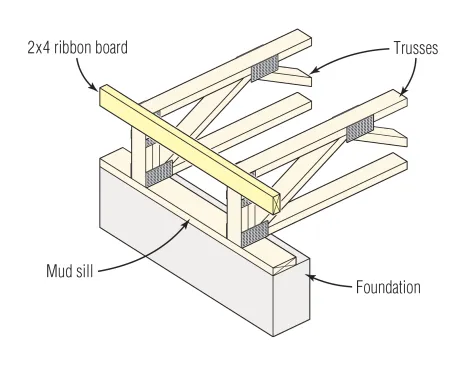 2x4 ribbon board

Trusses

Mud sill

Foundation