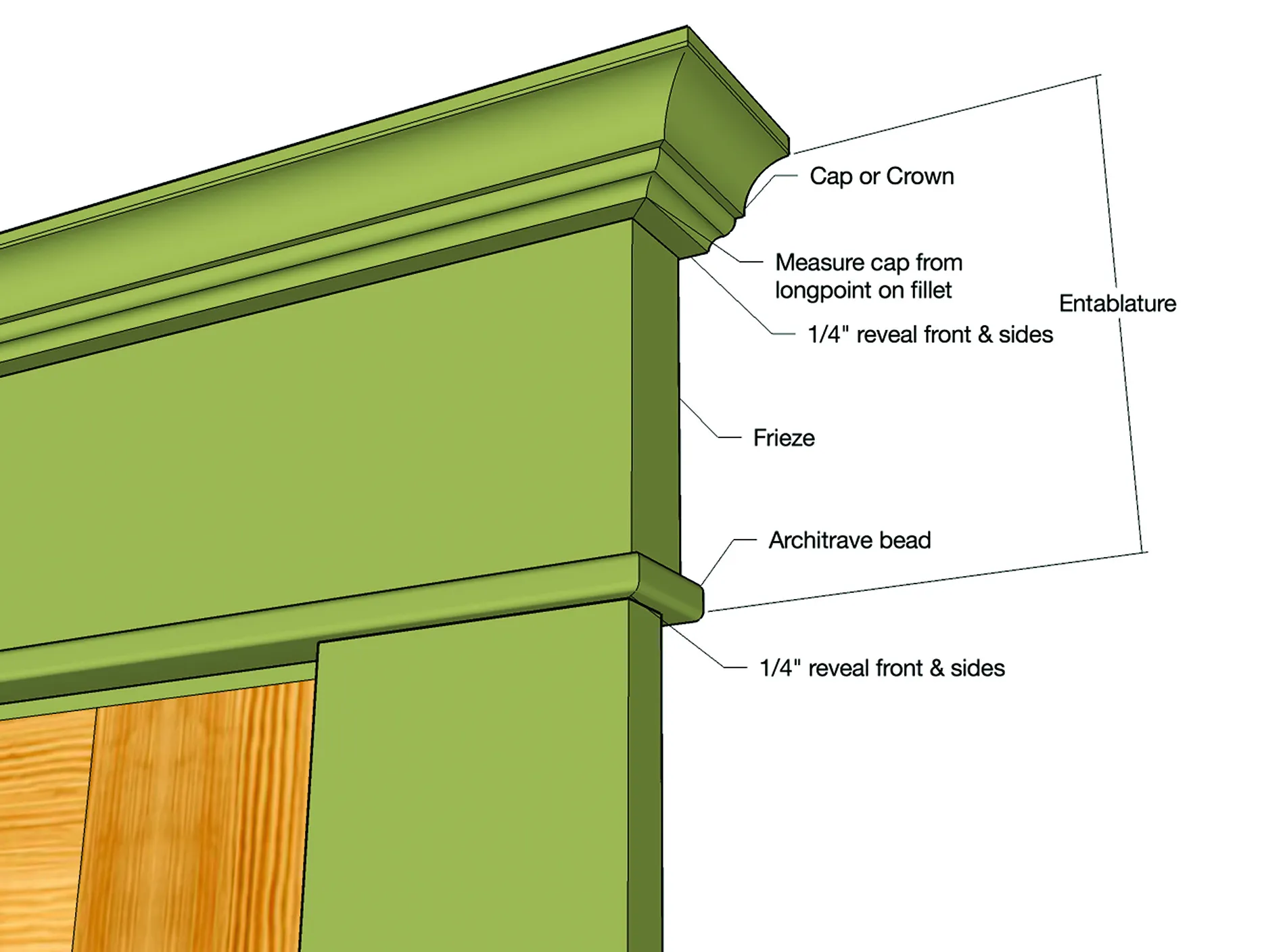 Cap or Crown

Measure cap from longpoint on fillet

Entablature

1/4" reveal front & sides

Frieze

Architrave bead

1/4" reveal front & sides