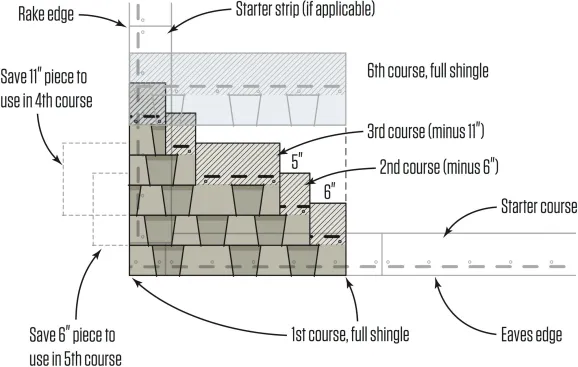 Rake edge

Starter strip (if applicable)

Save 11" piece to use in 4th course

6th course, full shingle

3rd course (minus 11")

5"

2nd course (minus 6")

6"

Starter course

Save 6" piece to use in 5th course

1st course, full shingle

Eaves edge