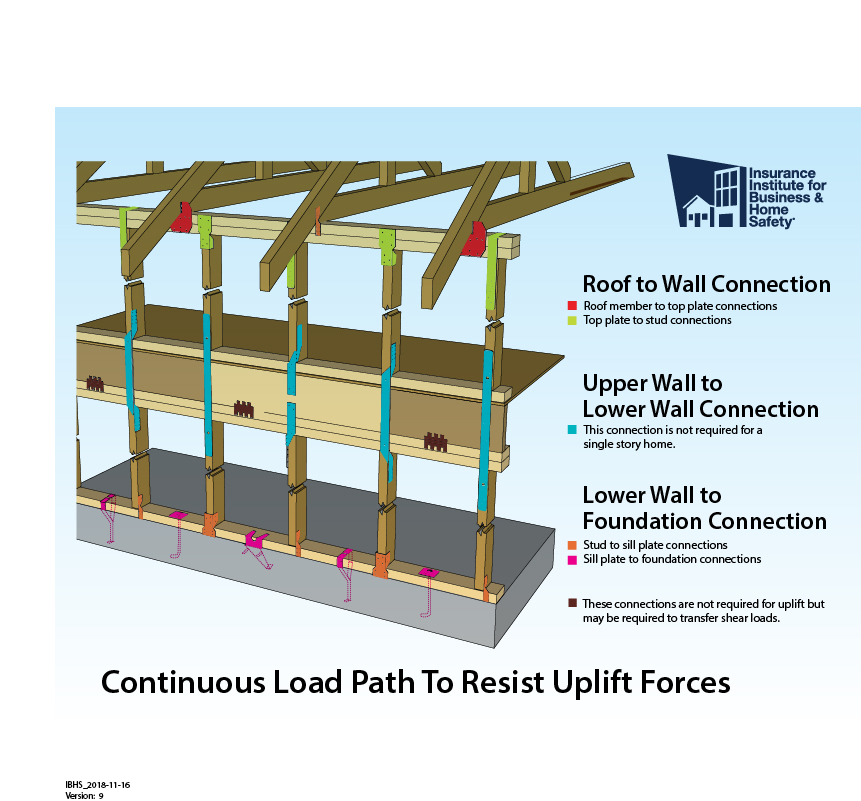 Insurance Institute for Business & Home Safety

Roof to Wall Connection

Roof member to top plate connections

Top plate to stud connections

Upper Wall to Lower Wall Connection

This connection is not required for a single story home.

Lower Wall to Foundation Connection

Stud to sill plate connections

Sill plate to foundation connections

These connections are not required for uplift but may be required to transfer shear loads.

Continuous Load Path To Resist Uplift Forces

IBHS_2018-11-16
Version: 9