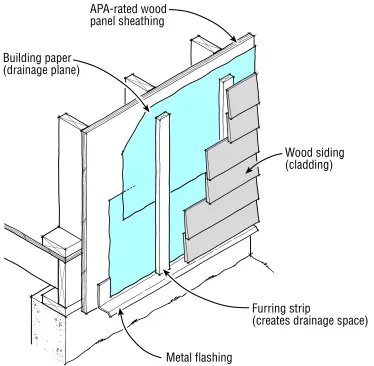 APA-rated wood panel sheathing

Building paper (drainage plane)

Wood siding (cladding)

Furring strip (creates drainage space)

Metal flashing