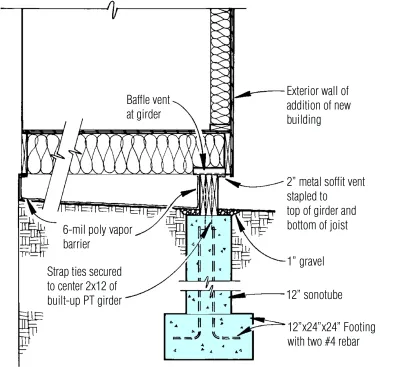 Baffle vent at girder

Exterior wall of addition of new building

2" metal soffit vent stapled to top of girder and bottom of joist

6-mil poly vapor barrier

1" gravel

Strap ties secured to center 2x12 of built-up PT girder

12" sonotube

12"x24"x24" Footing with two #4 rebar