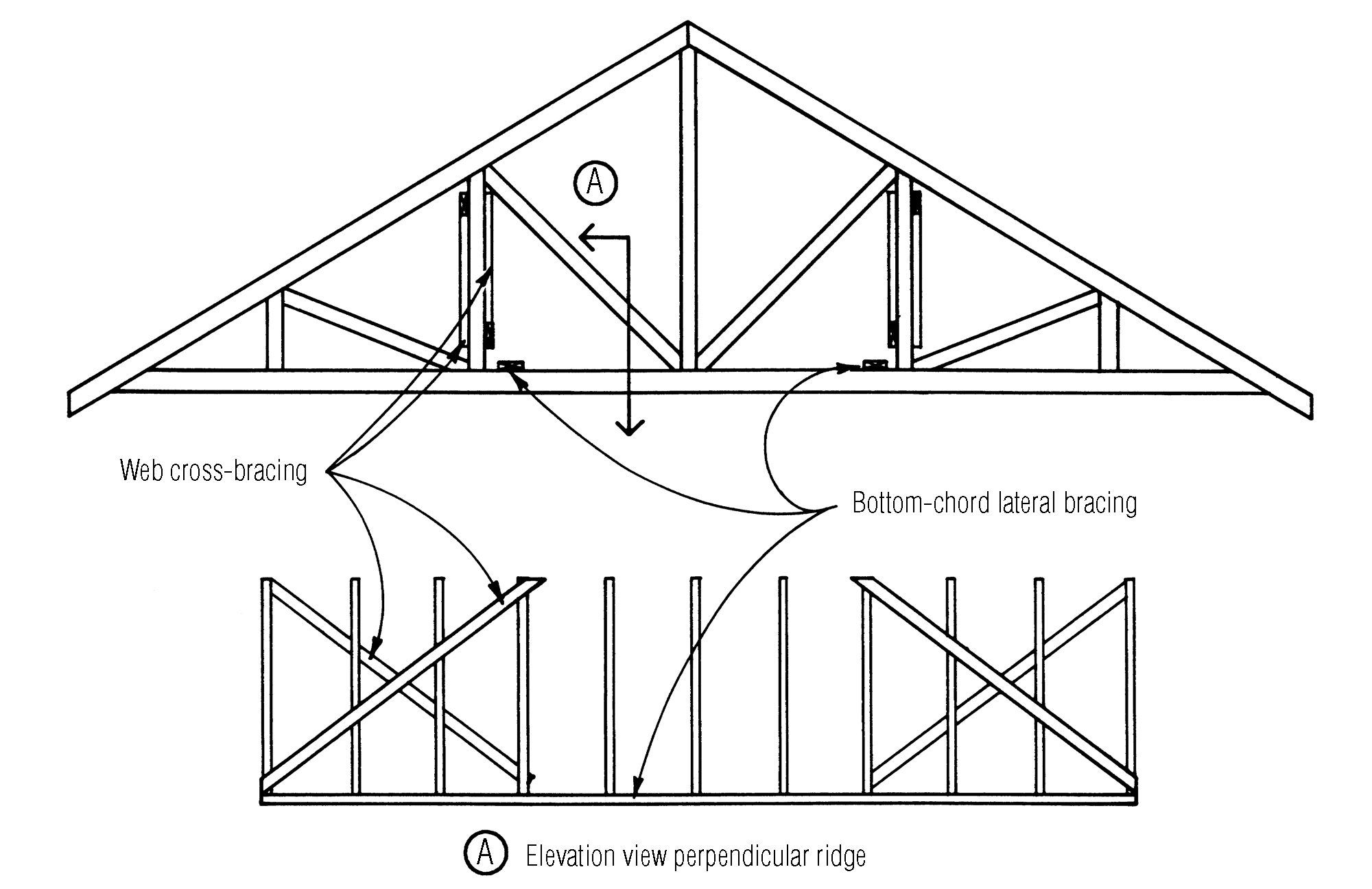 A

Web cross-bracing

Bottom-chord lateral bracing

A Elevation view perpendicular ridge