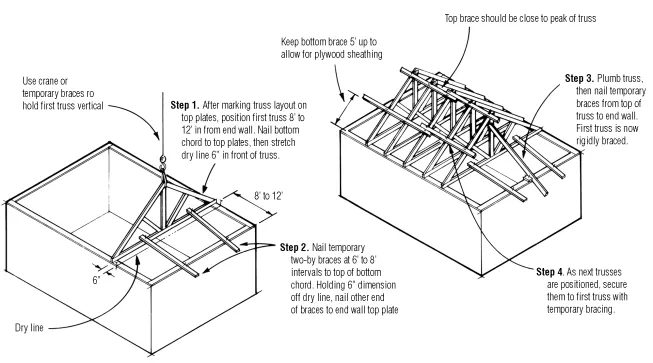 Use crane or temporary braces ro hold first truss vertical

Step 1. After marking truss layout on top plates, position first truss 8' to 12' in from end wall. Nail bottom chord to top plates, then stretch dry line 6" in front of truss.

8' to 12'

Step 2. Nail temporary two-by braces at 6' to 8' intervals to top of bottom chord. Holding 6" dimension off dry line, nail other end of braces to end wall top plate

6"

Dry line

Keep bottom brace 5' up to allow for plywood sheathing

Top brace should be close to peak of truss

Step 3. Plumb truss, then nail temporary braces from top of truss to end wall. First truss is now rigidly braced.

Step 4. As next trusses are positioned, secure them to first truss with temporary bracing.