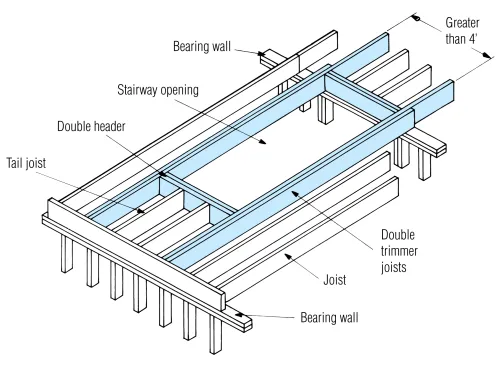 Greater than 4'

Bearing wall

Stairway opening

Double header

Tail joist

Double trimmer joists

Joist

Bearing wall