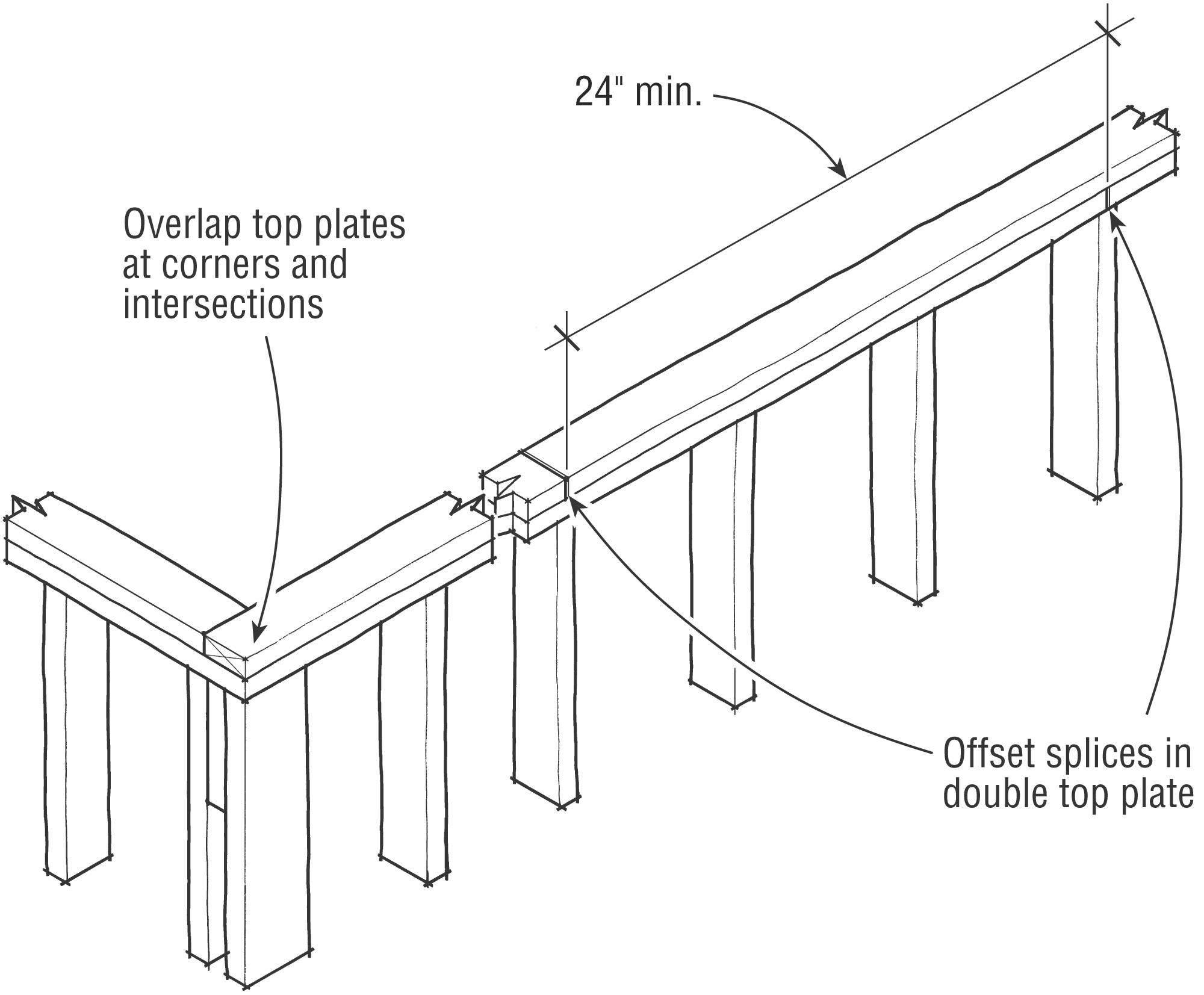 24" min.

Overlap top plates at corners and intersections

Offset splices in double top plate