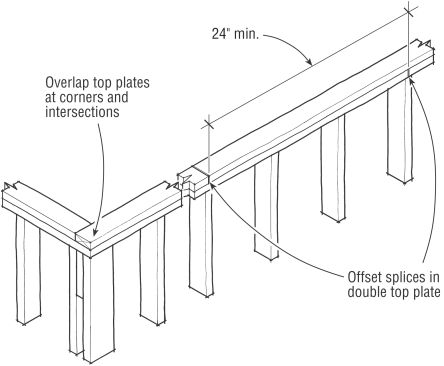 24" min.

Overlap top plates at corners and intersections

Offset splices in double top plate