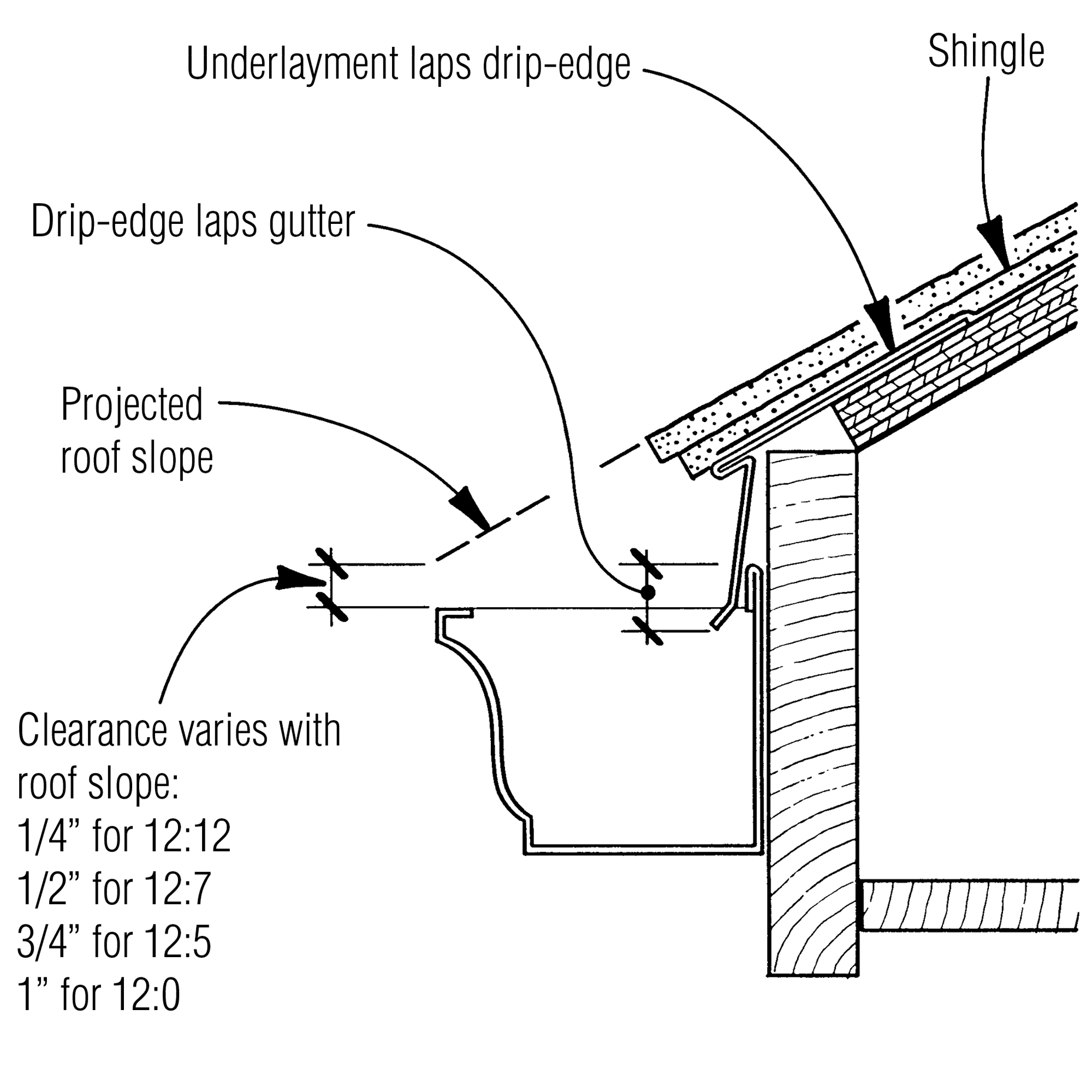 Underlayment laps drip-edge

Shingle

Drip-edge laps gutter

Projected roof slope

Clearance varies with roof slope:
1/4” for 12:12
1/2” for 12:7
3/4” for 12:5
1” for 12:0