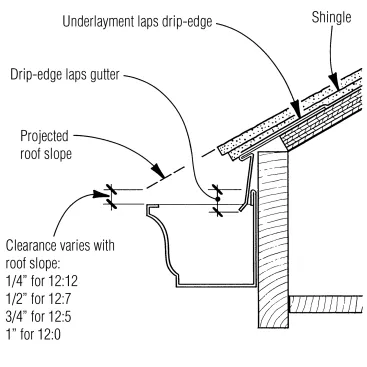 Underlayment laps drip-edge

Shingle

Drip-edge laps gutter

Projected roof slope

Clearance varies with roof slope:
1/4" for 12:12
1/2" for 12:7
3/4" for 12:5
1" for 12:0