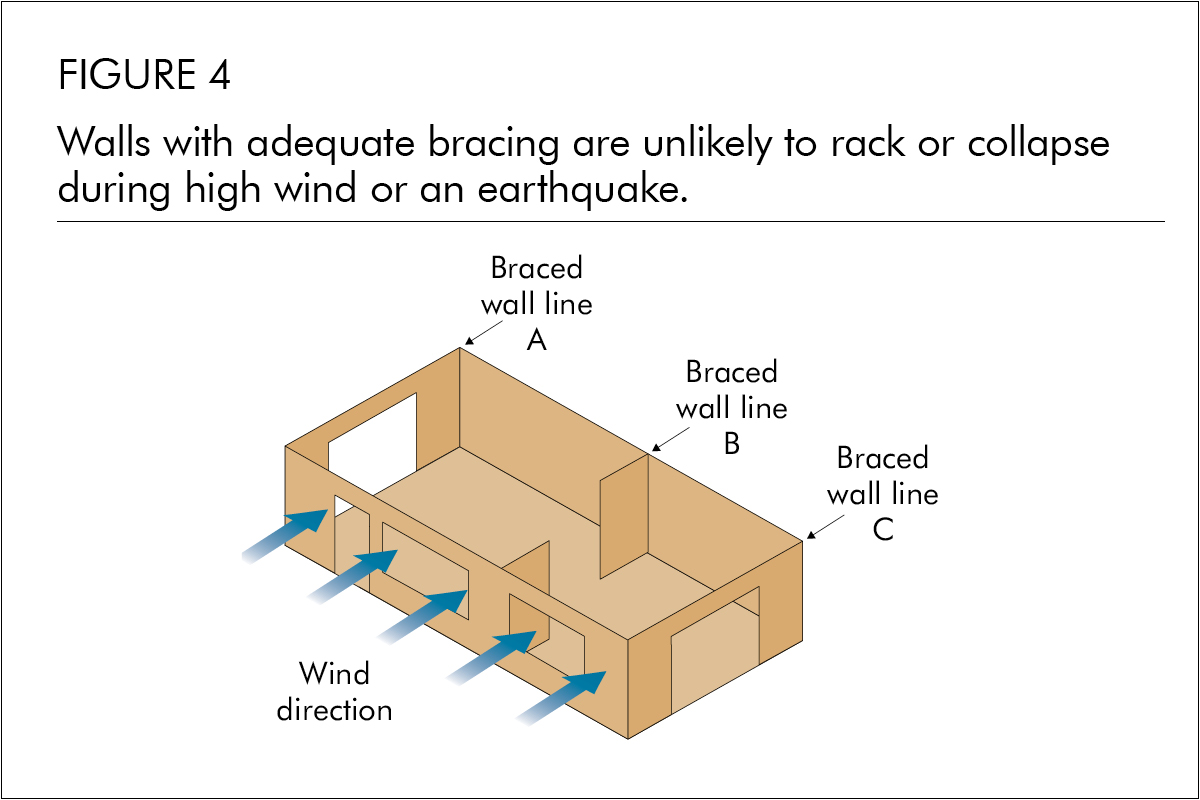 FIGURE 4

Walls with adequate bracing are unlikely to rack or collapse during high wind or an earthquake.

Braced wall line A

Braced wall line B

Braced wall line C

Wind direction