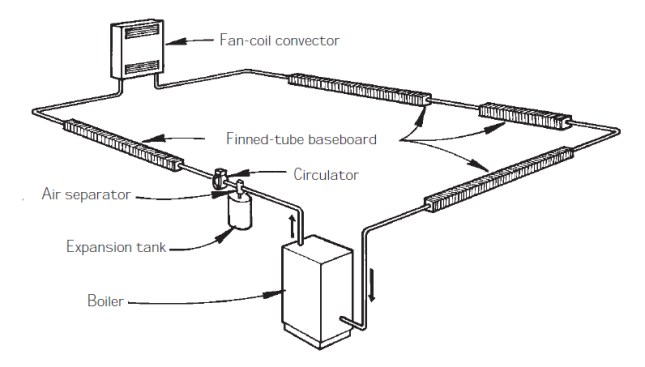 Fan-coil convector

Finned-tube baseboard

Circulator

Air separator

Expansion tank

Boiler