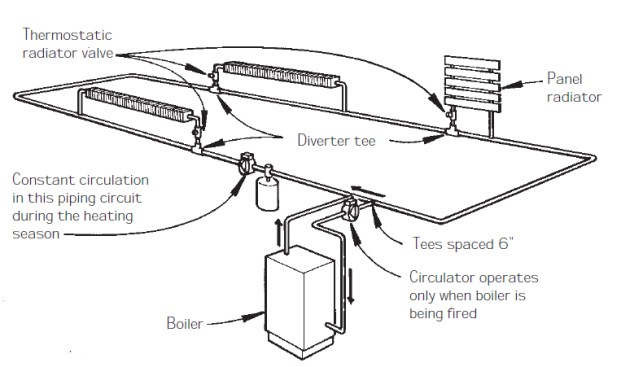 Thermostatic radiator valve

Panel radiator

Diverter tee

Constant circulation in this piping circuit during the heating season

Tees spaced 6"

Circulator operates only when boiler is being fired

Boiler