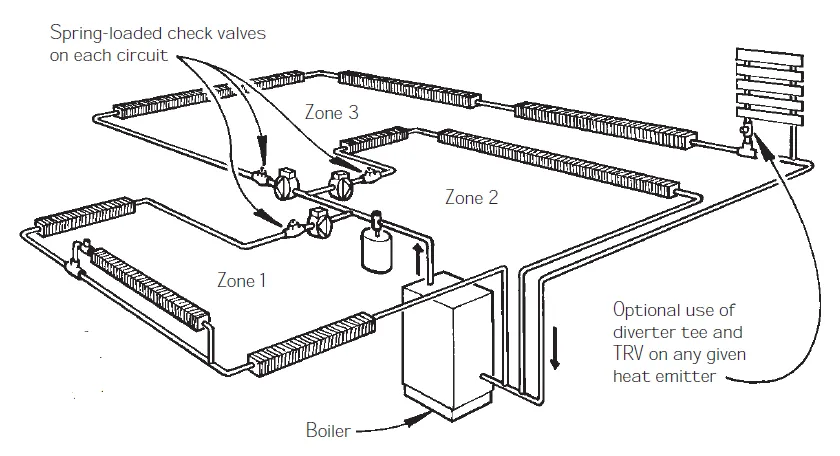 Spring-loaded check valves on each circuit

Zone 3

Zone 2

Zone 1

Optional use of diverter tee and TRV on any given heat emitter

Boiler